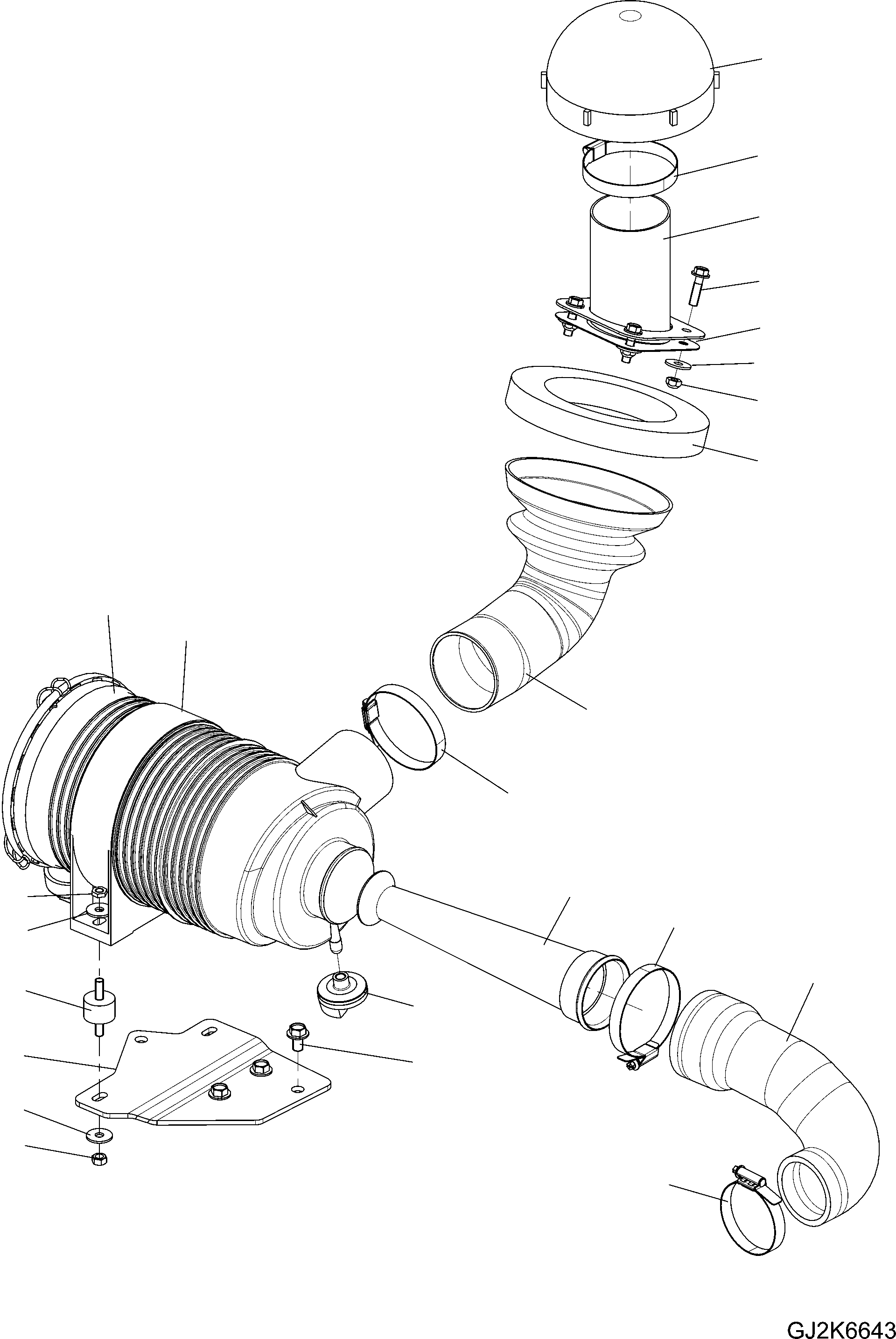 GJ2K6643