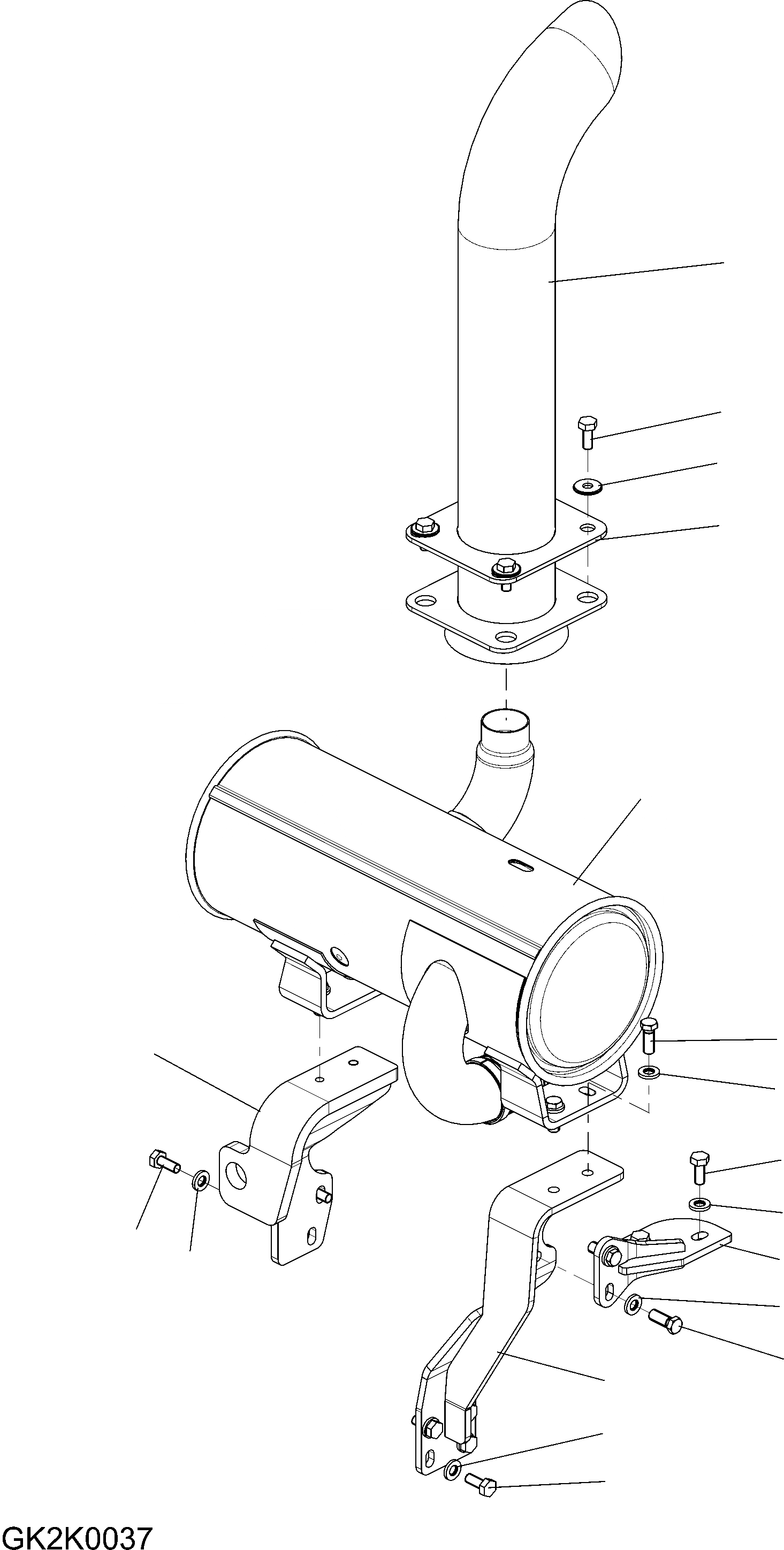 GK2K0037