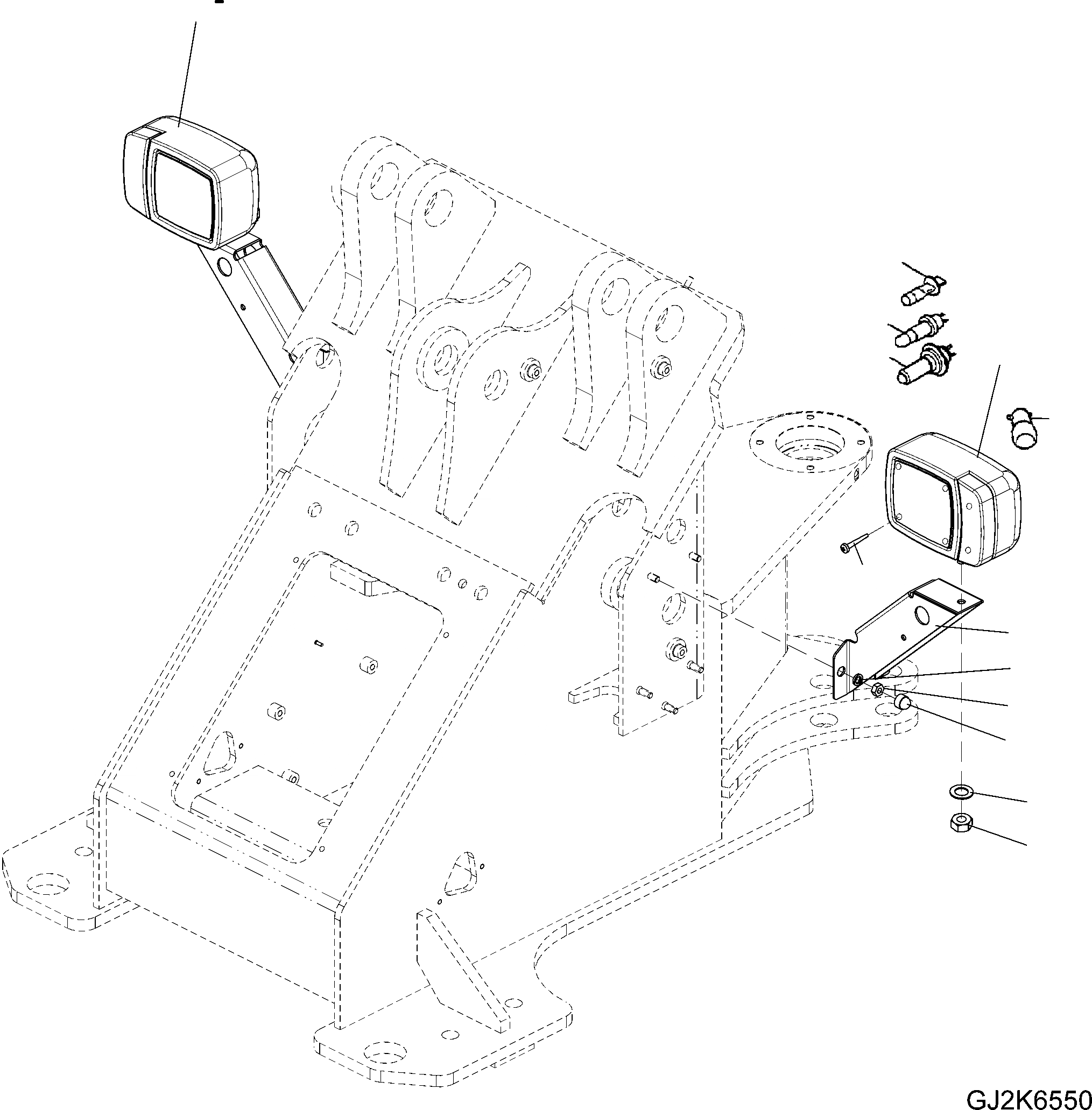 GJ2K6550