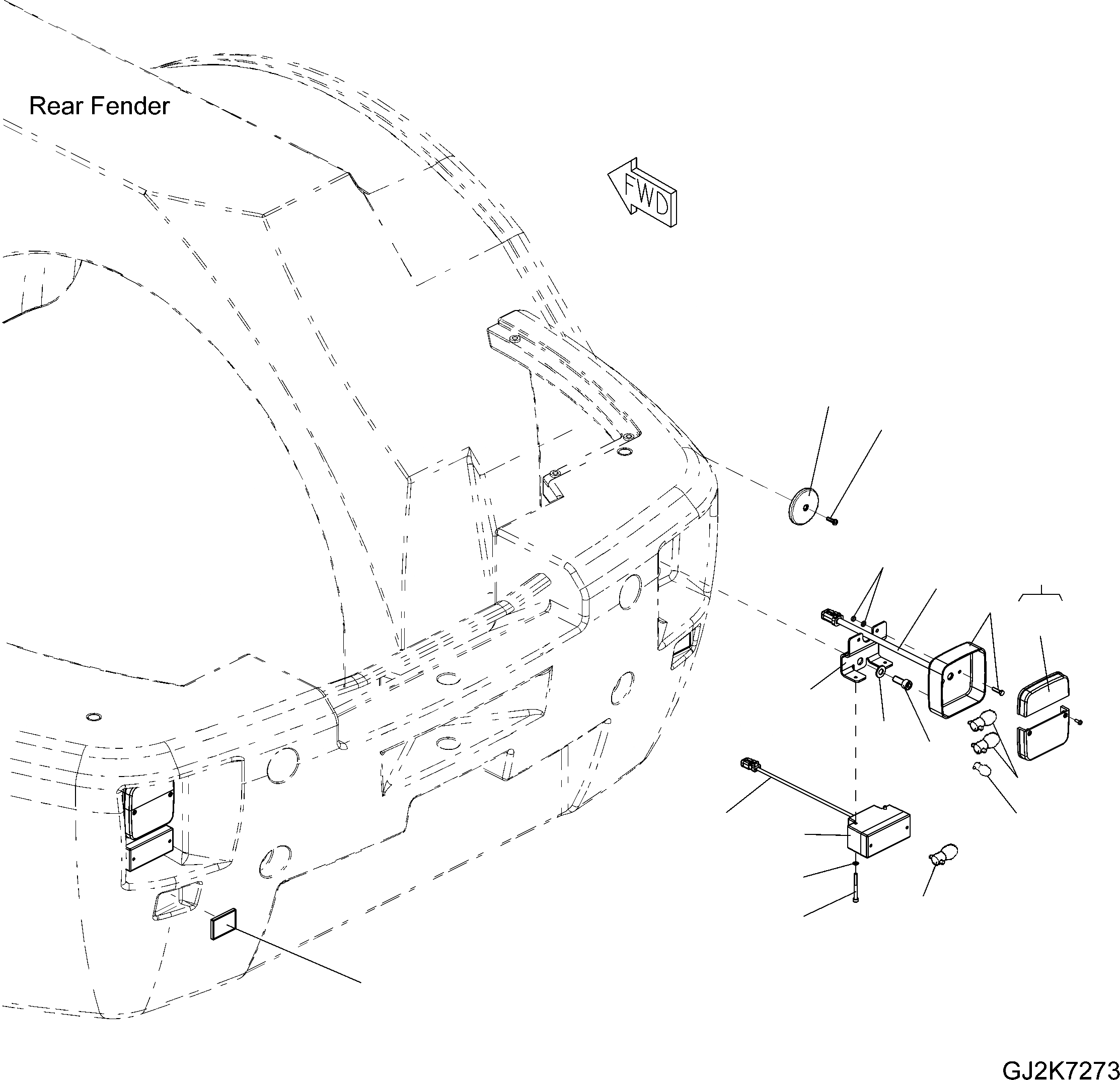 Rear Fender

FWD

GJ2K7273