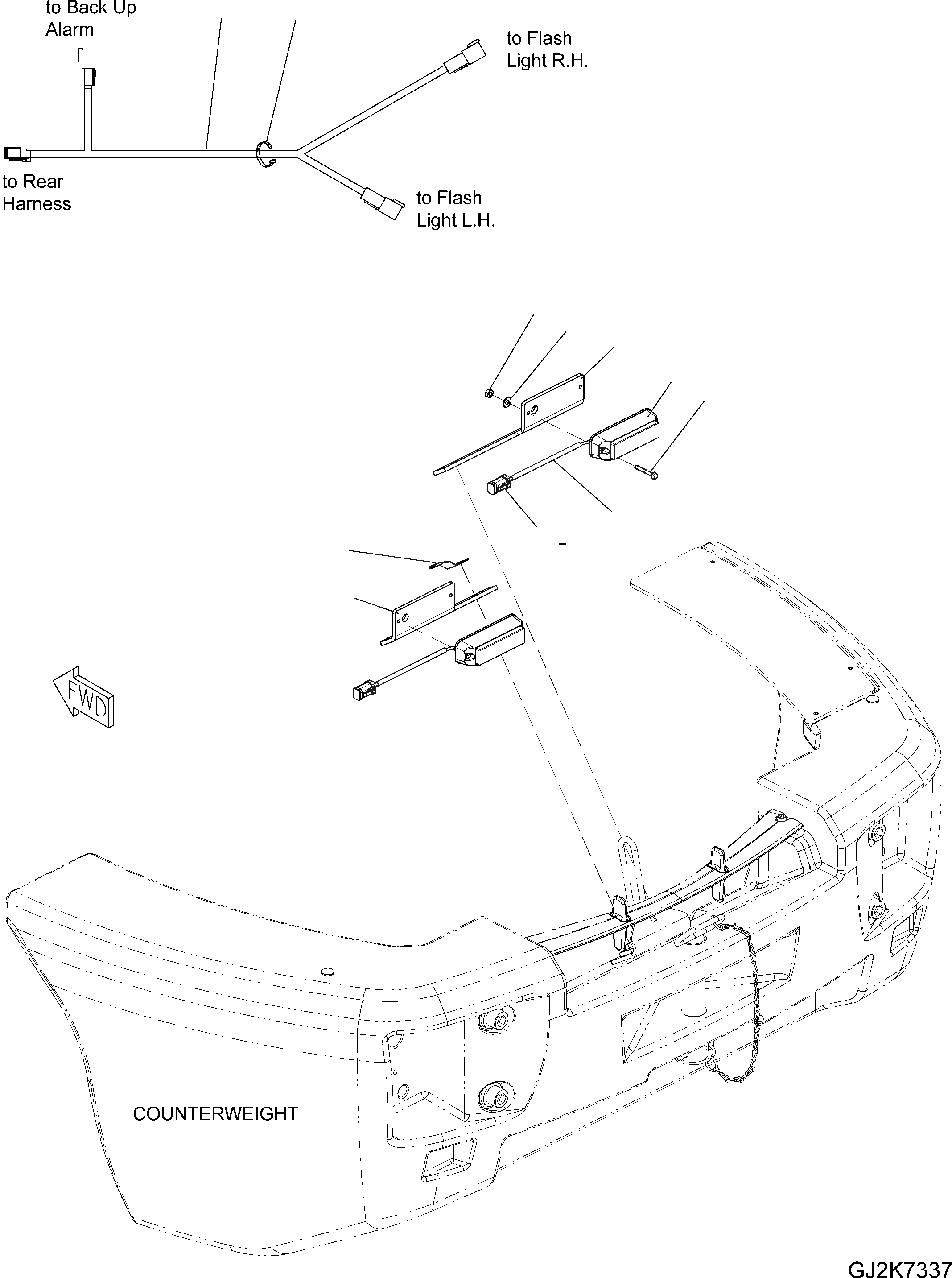 to Back Up
Alarm

to Flash
Light R.H.

to Rear
Harness

to Flash
Light L.H.

-

FWD

COUNTERWEIGHT

GJ2K7337