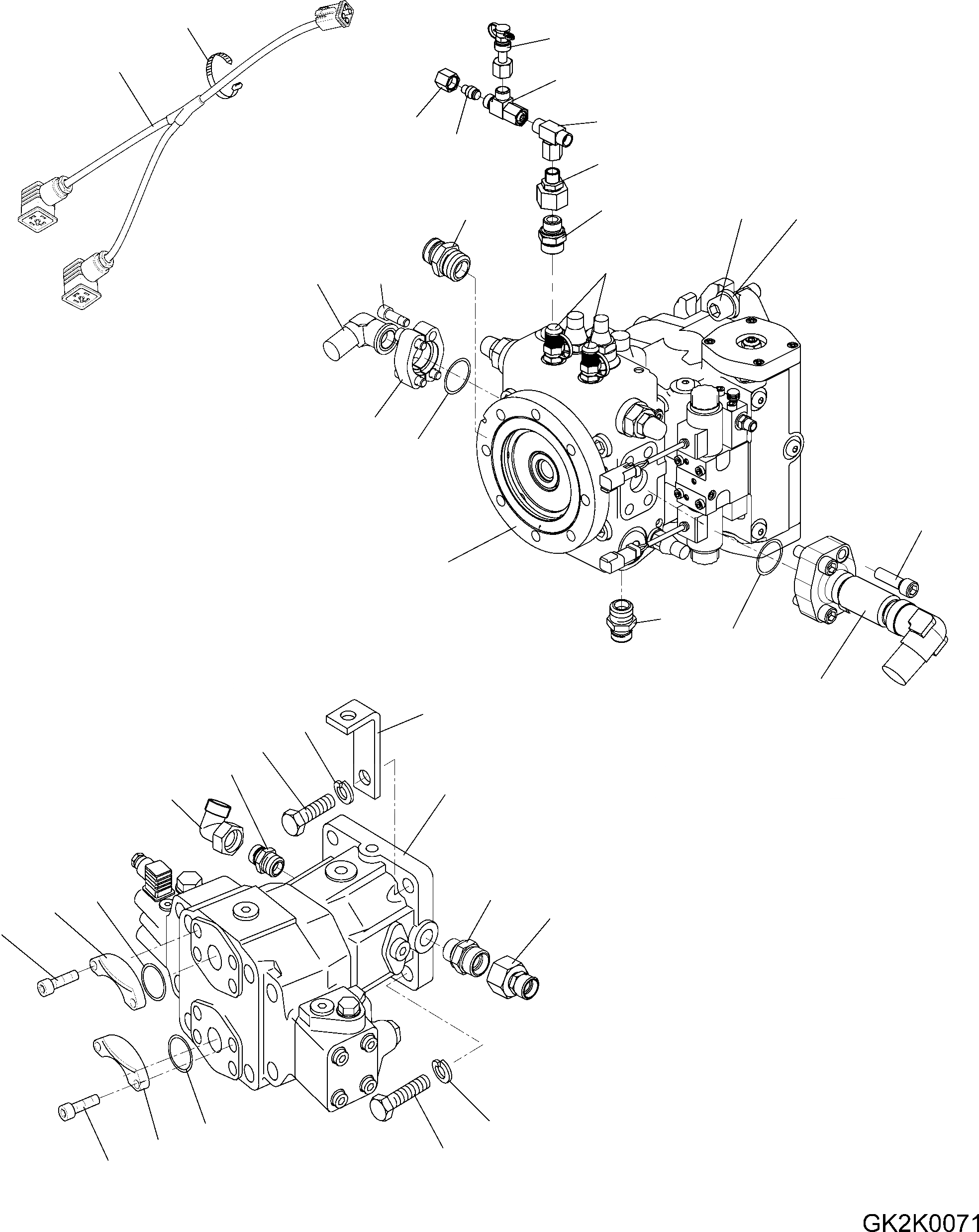 GK2K0071