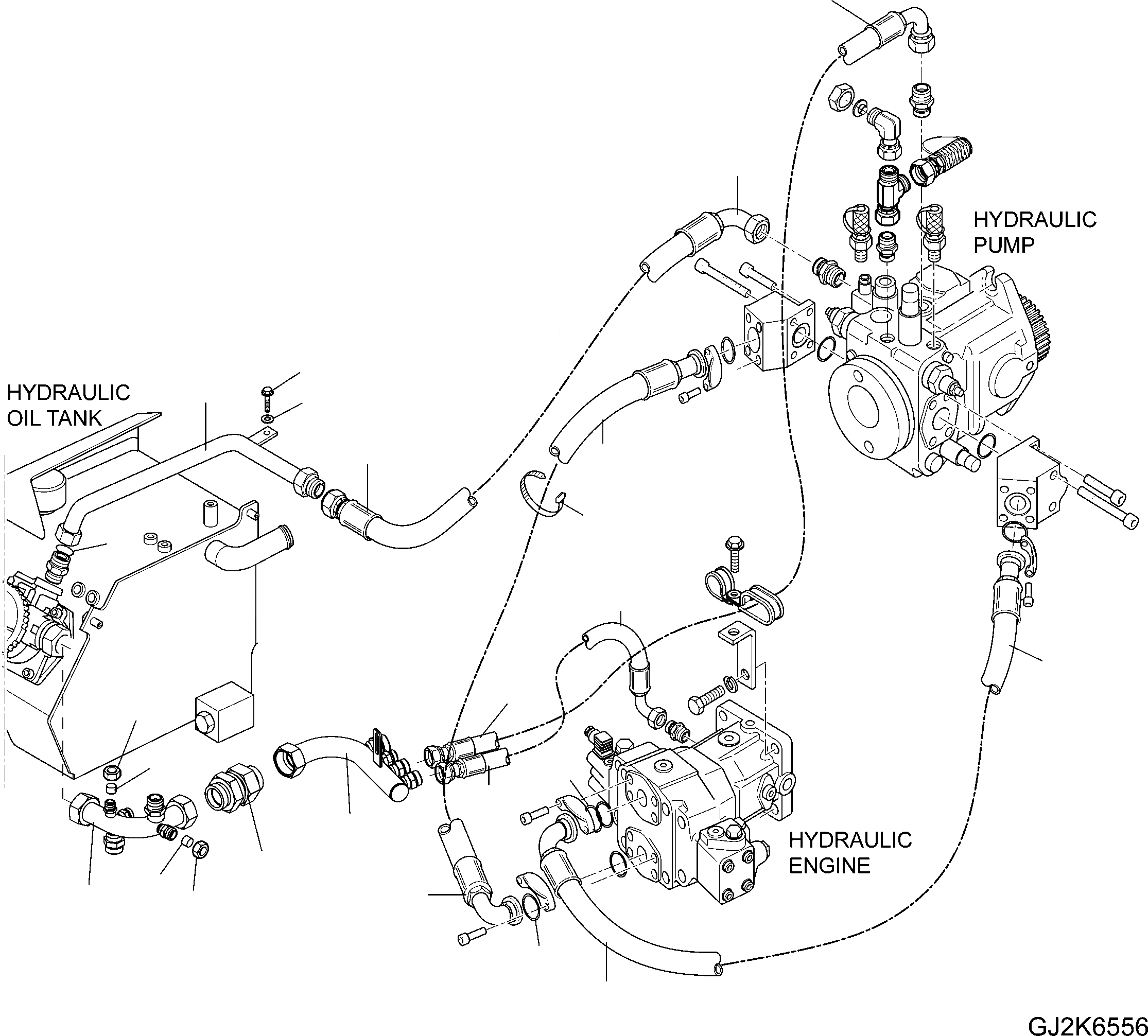 HYDRAULIC PUMP

HYDRAULIC OIL TANK

HYDRAULIC ENGINE

GJ2K6556