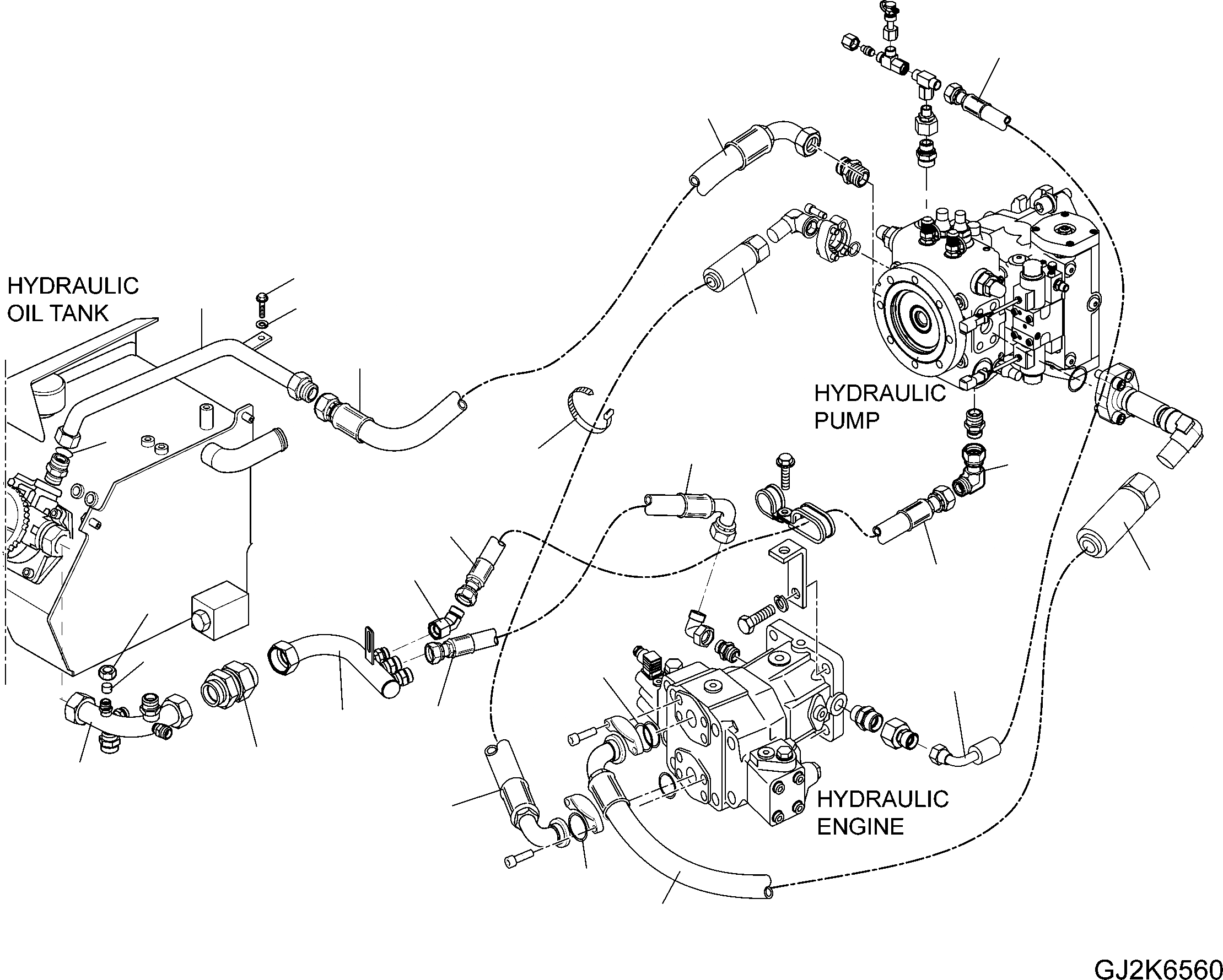 HYDRAULIC OIL TANK

HYDRAULIC PUMP

HYDRAULIC ENGINE

GJ2K6560