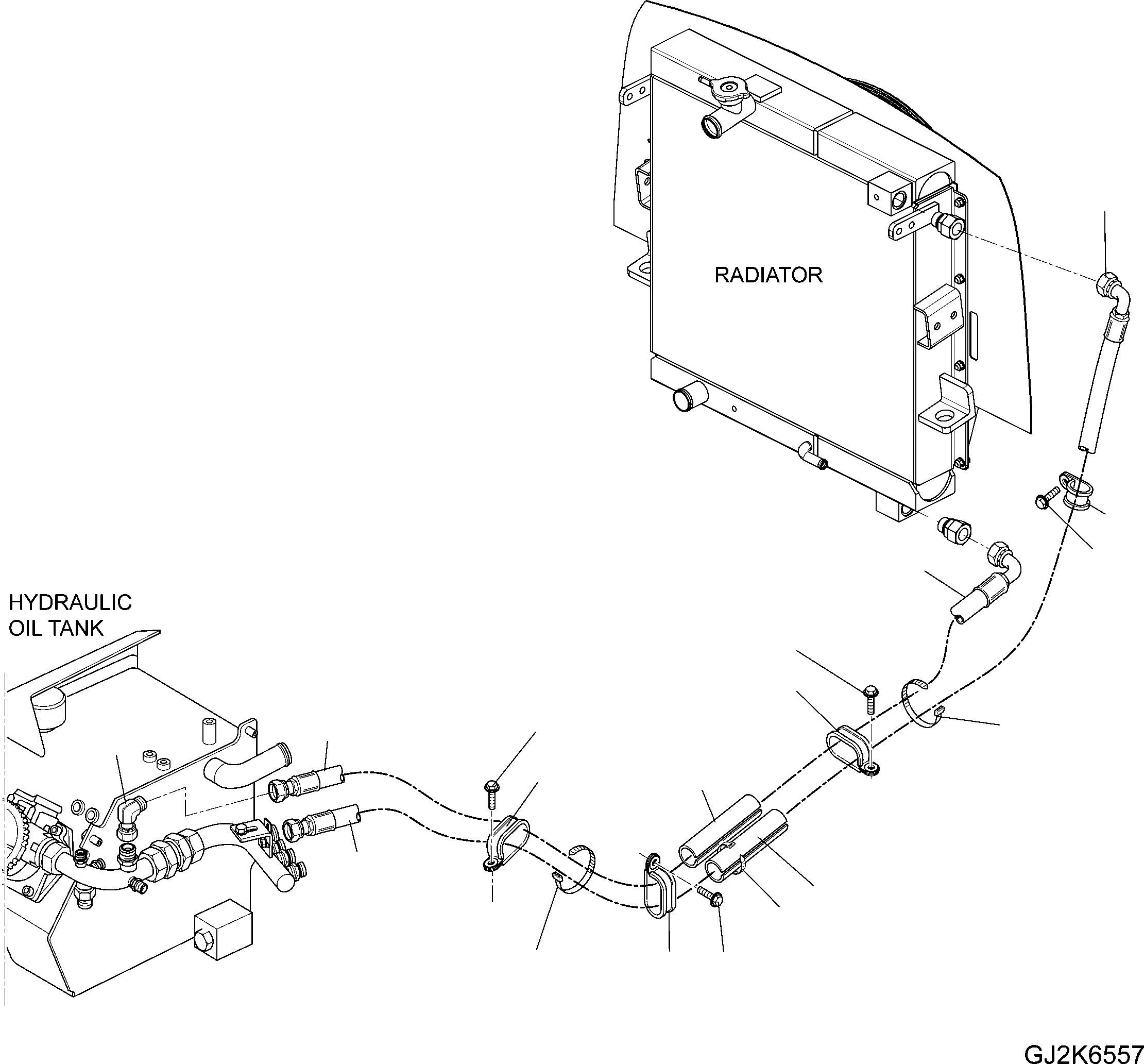 RADIATOR

HYDRAULIC
OIL TANK

GJ2K6557