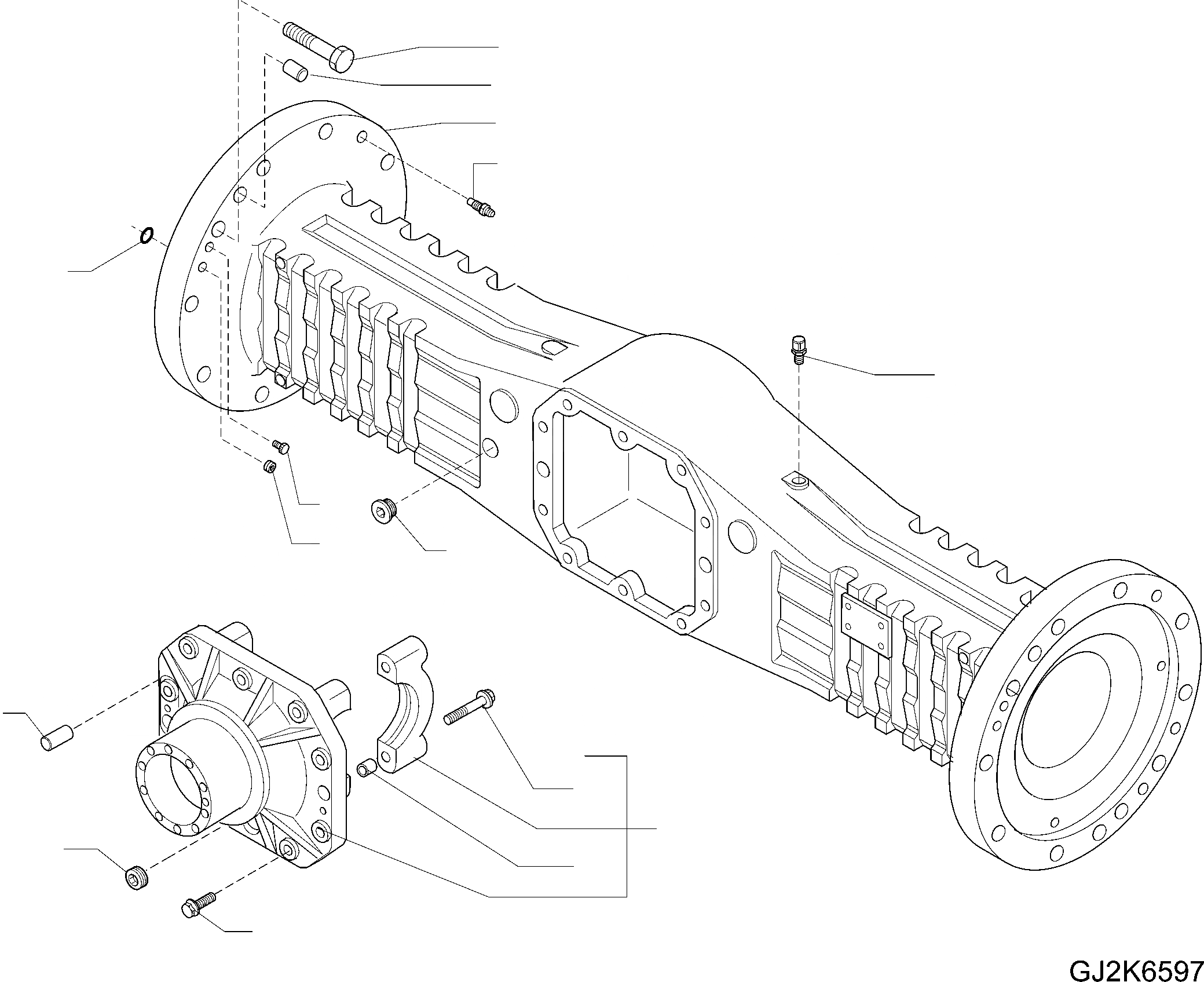 GJ2K6597