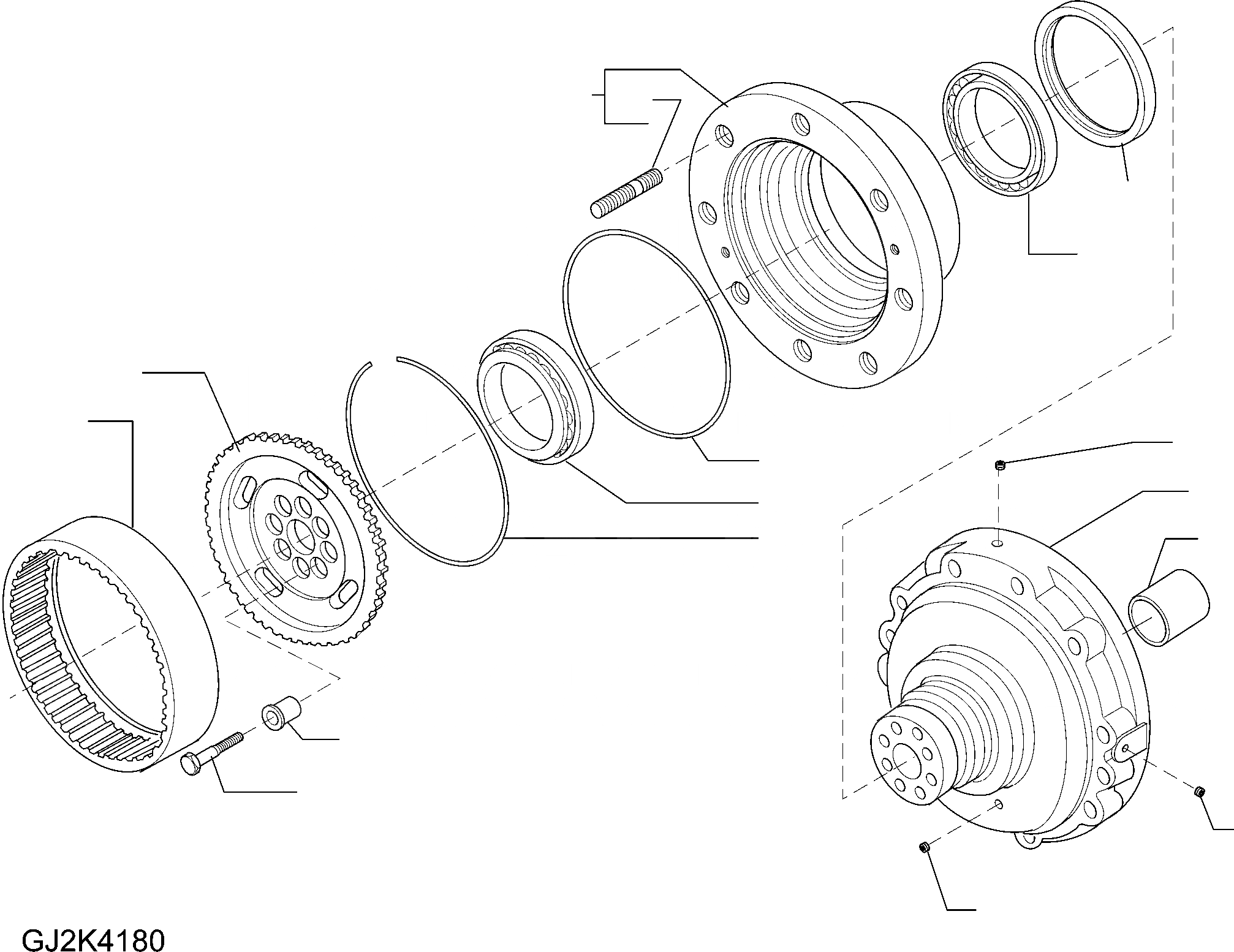 GJ2K4180