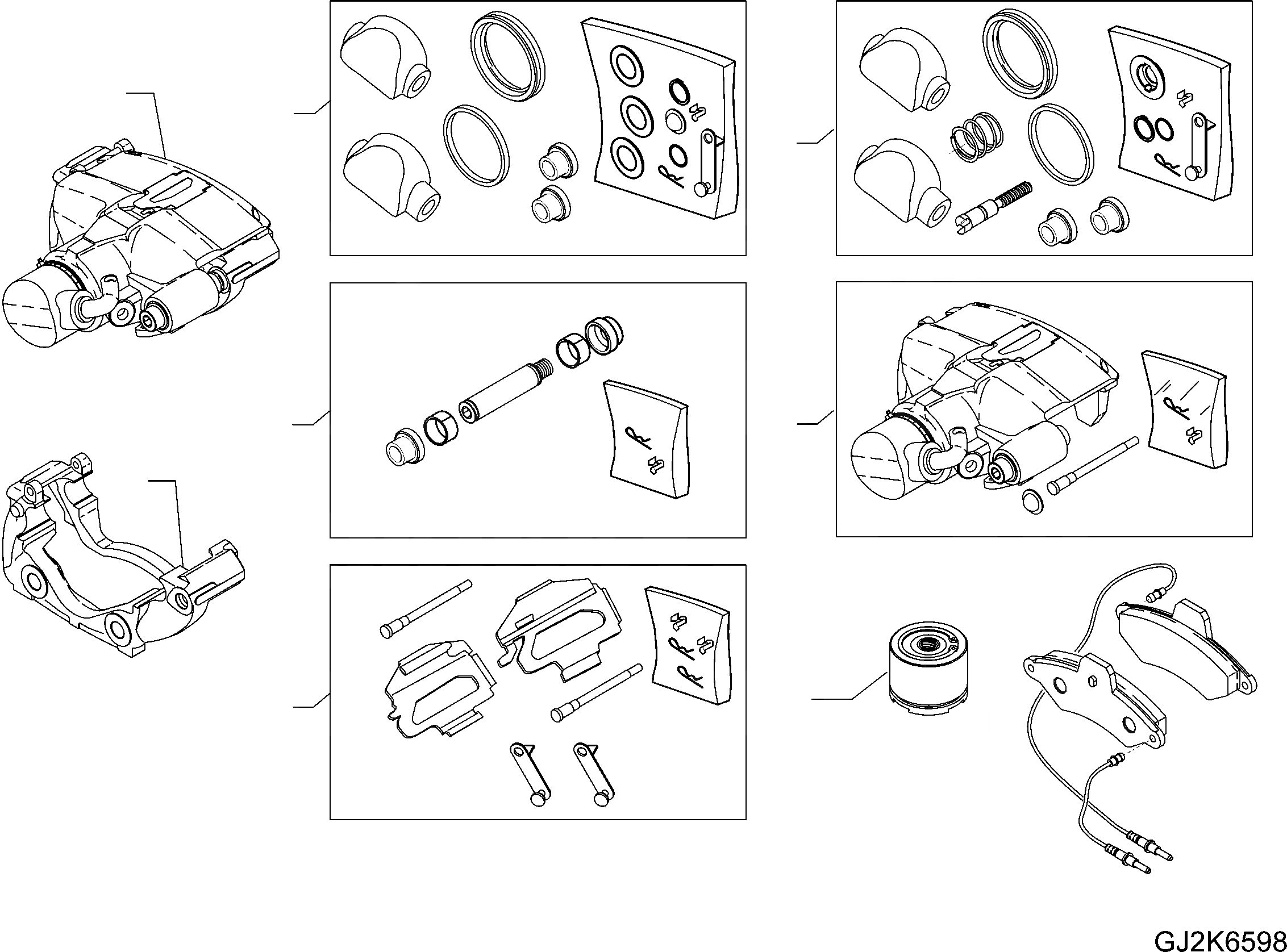 GJ2K6598