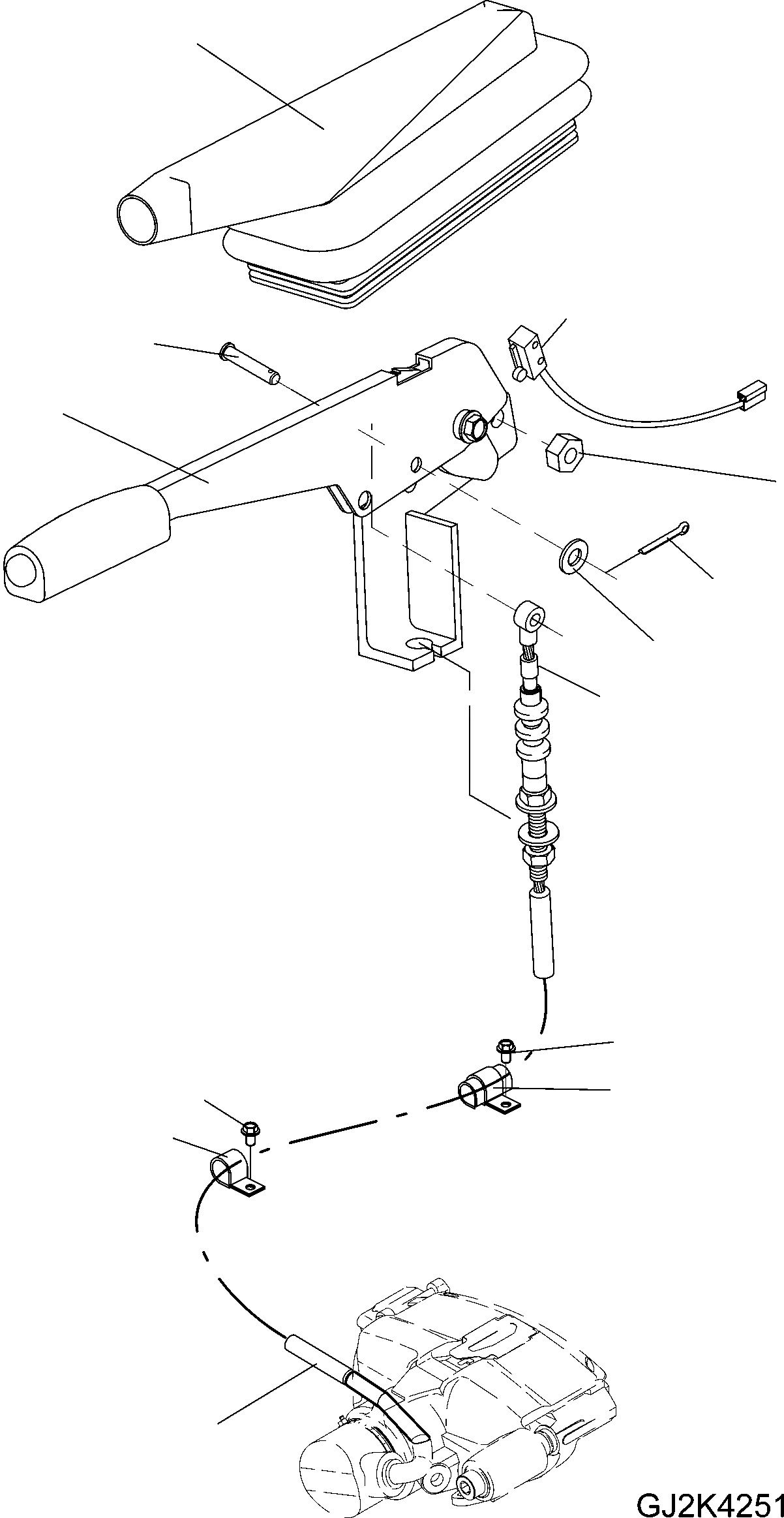 GJ2K4251