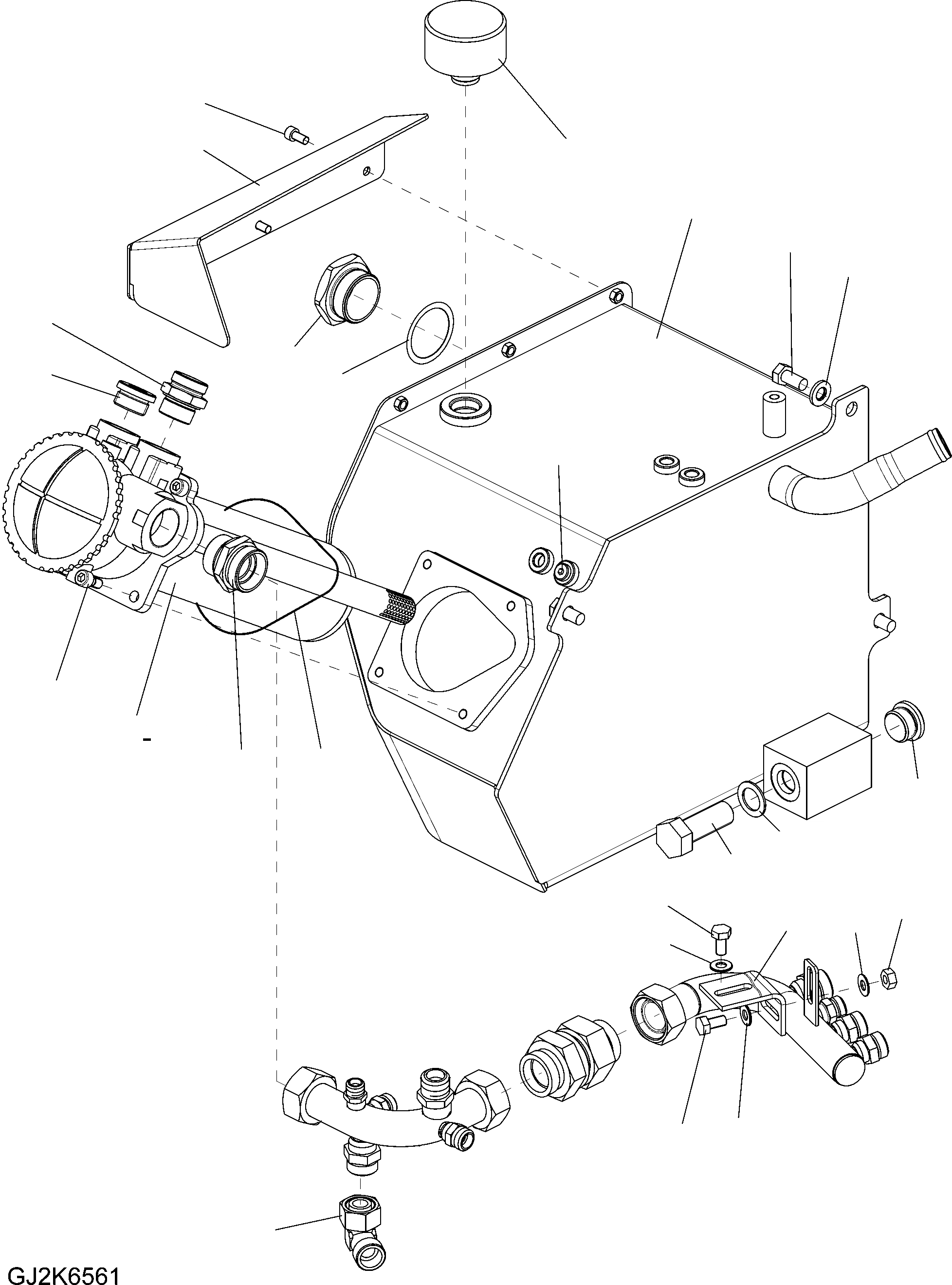 -

GJ2K6561