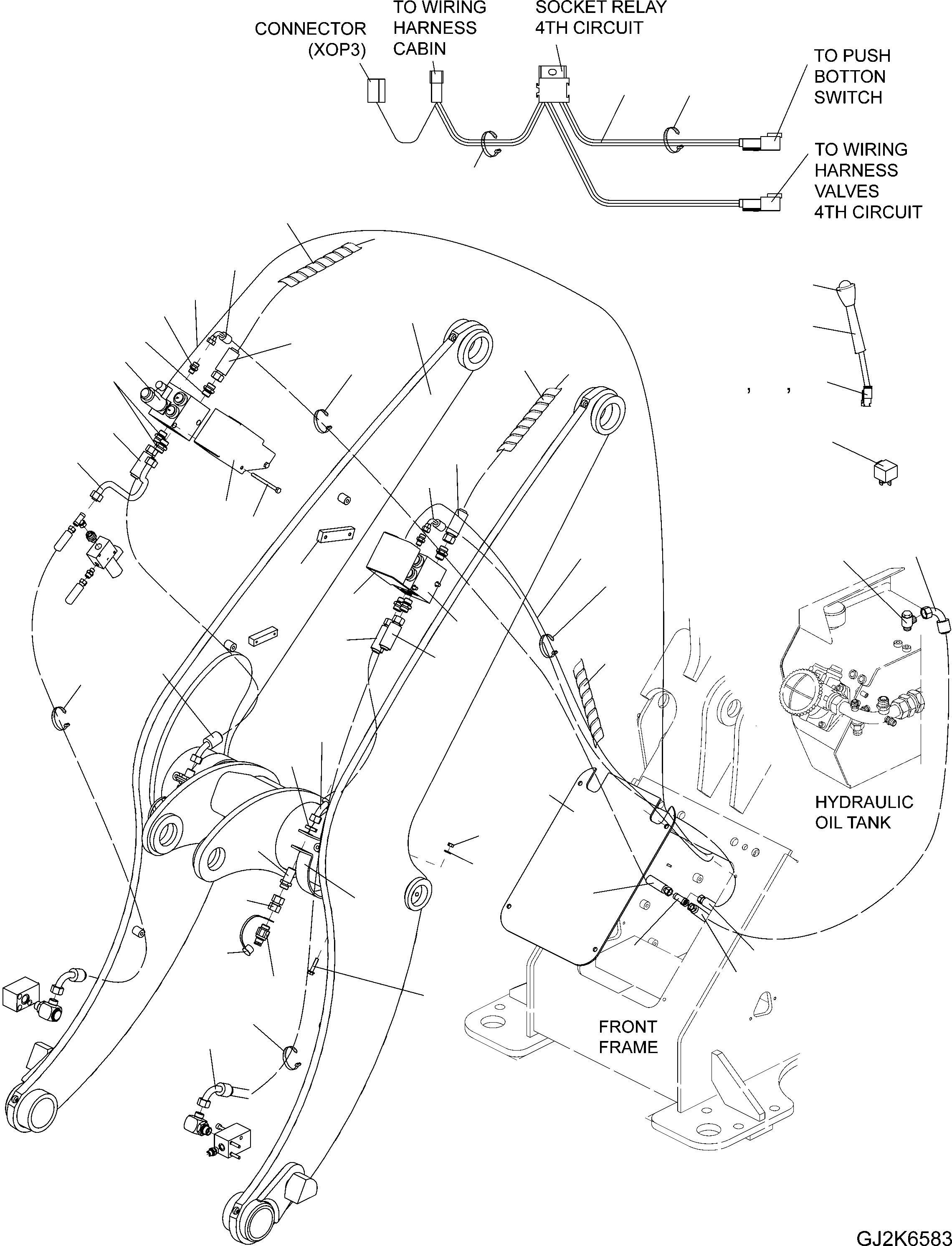 CONNECTOR
(XOP3)

TO WIRING
HARNESS
CABIN

SOCKET RELAY
4TH CIRCUIT

TO PUSH
BOTTON
SWITCH

TO WIRING
HARNESS
VALVES
4TH CIRCUIT

, ,

HYDRAULIC
OIL TANK

FRONT
FRAME

GJ2K6583