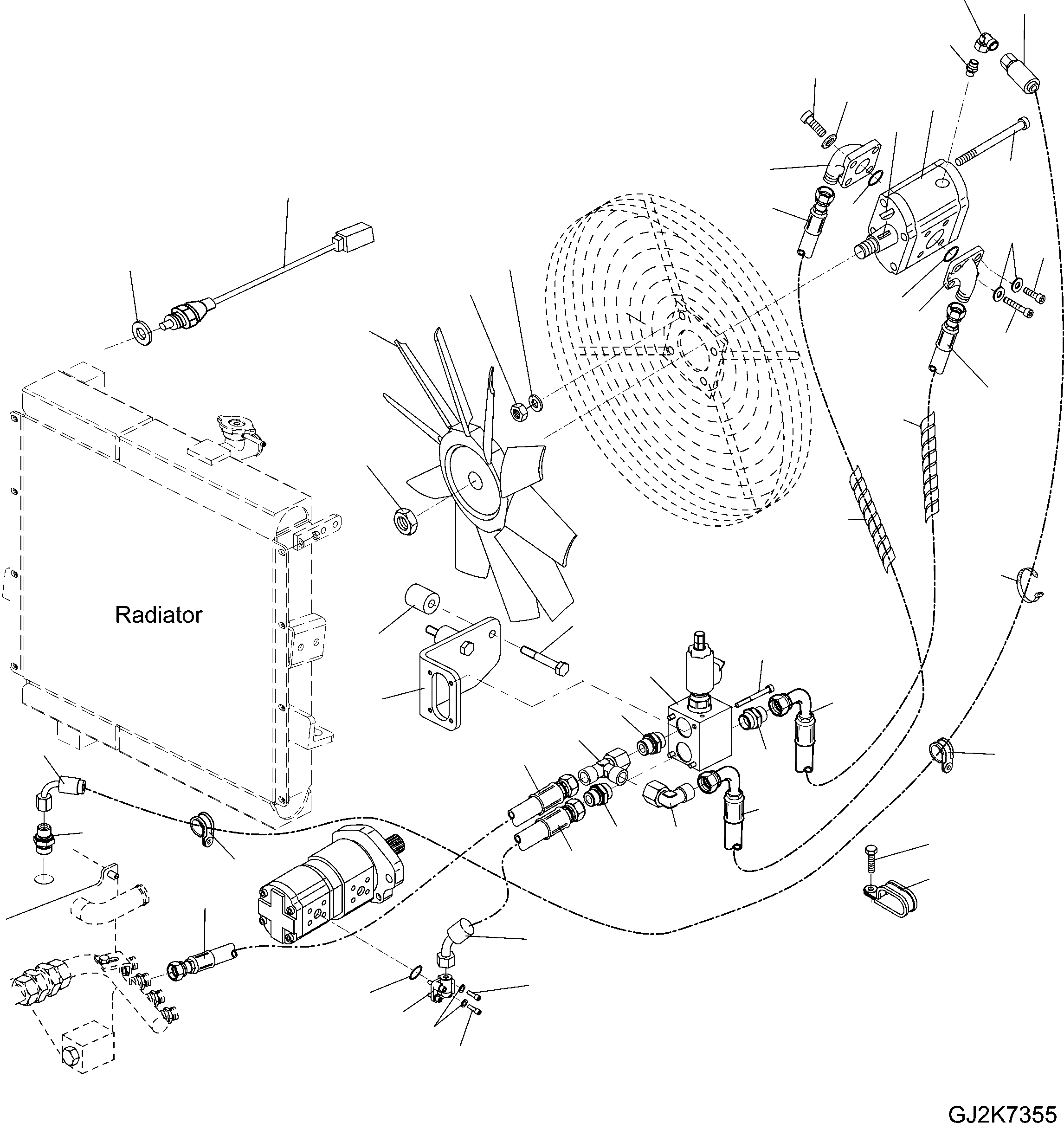 Radiator

GJ2K7355