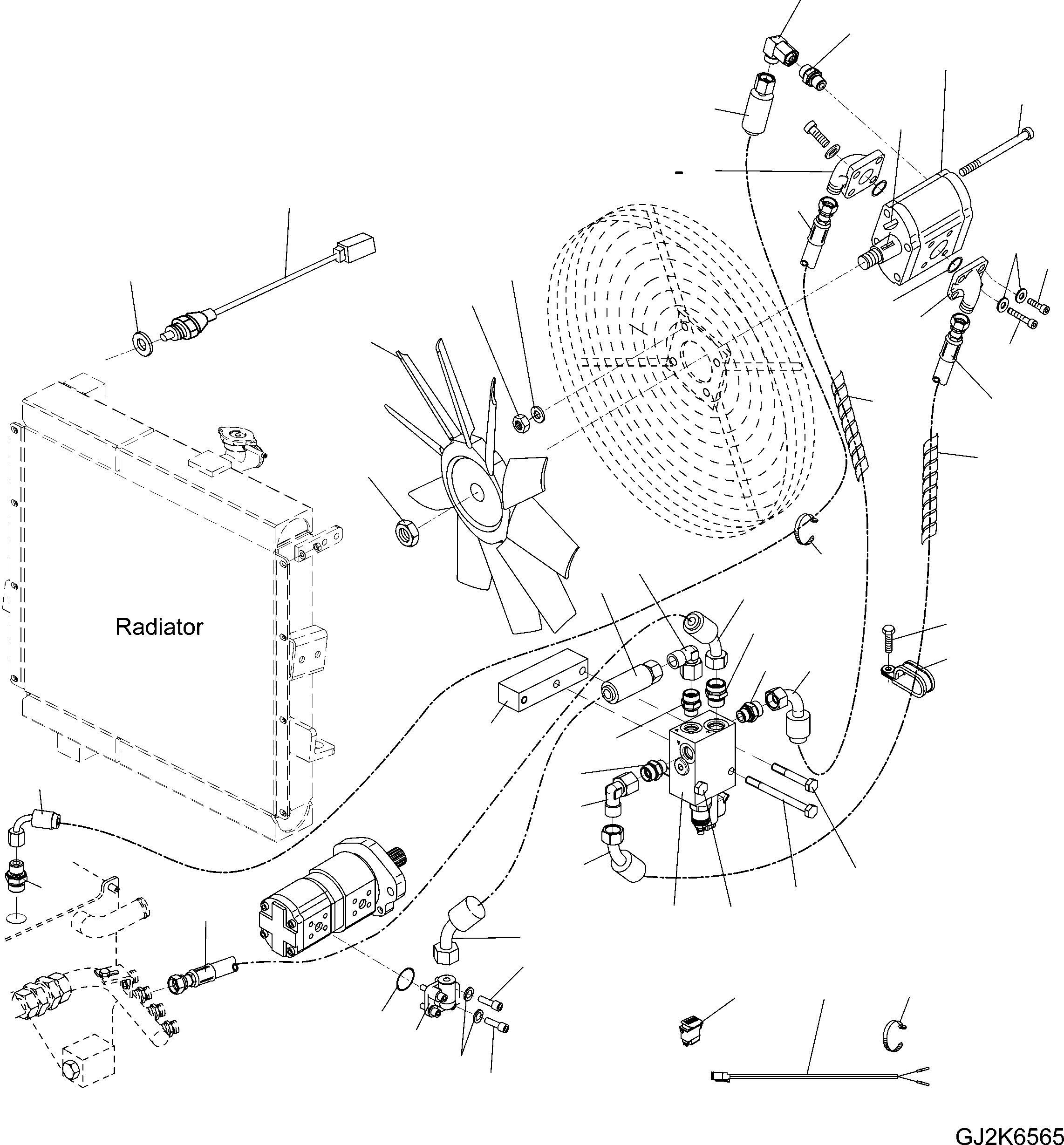 Radiator

GJ2K6565