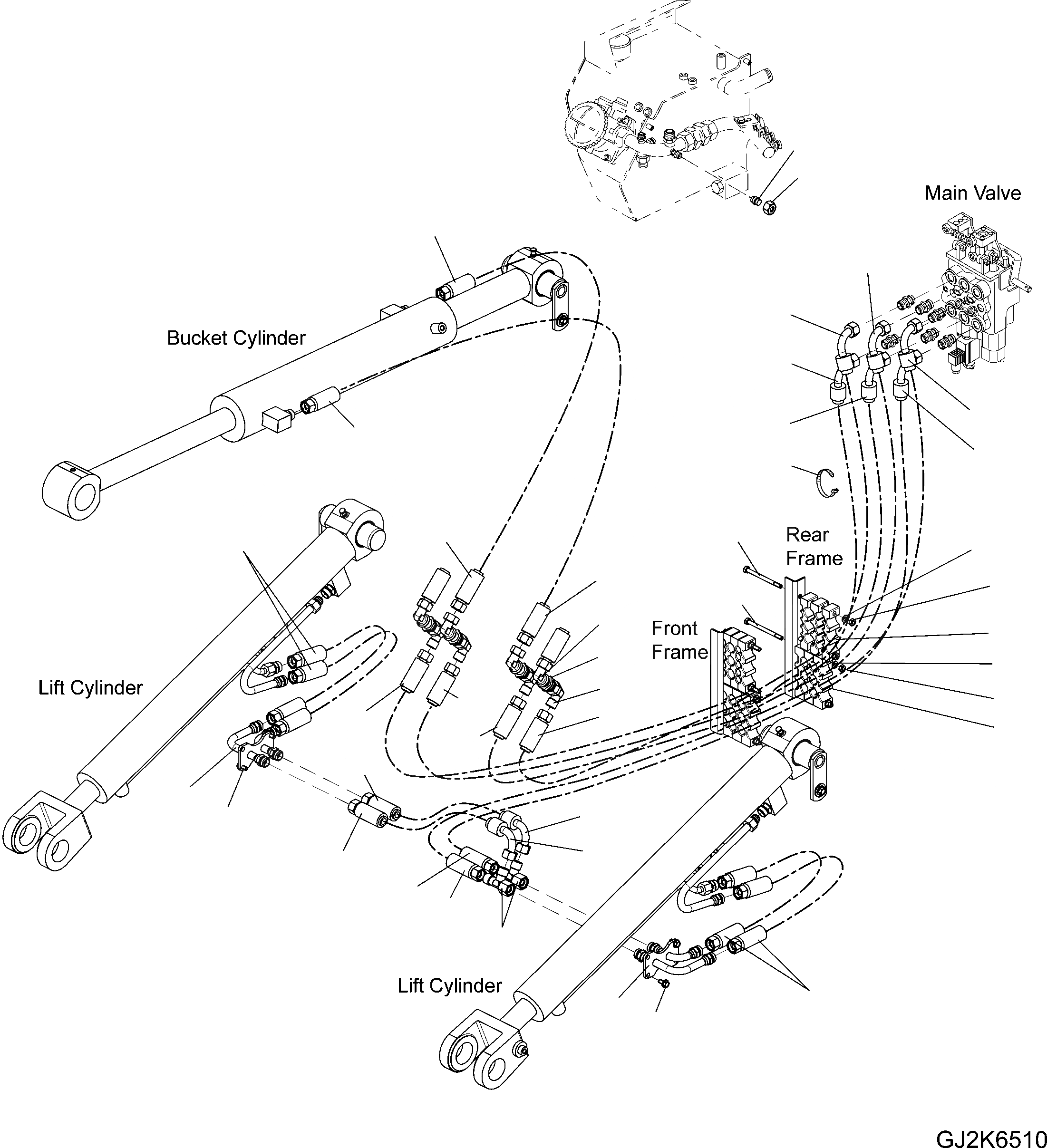 Main Valve

Bucket Cylinder

Rear Frame

Front Frame

Lift Cylinder

Lift Cylinder

GJ2K6510