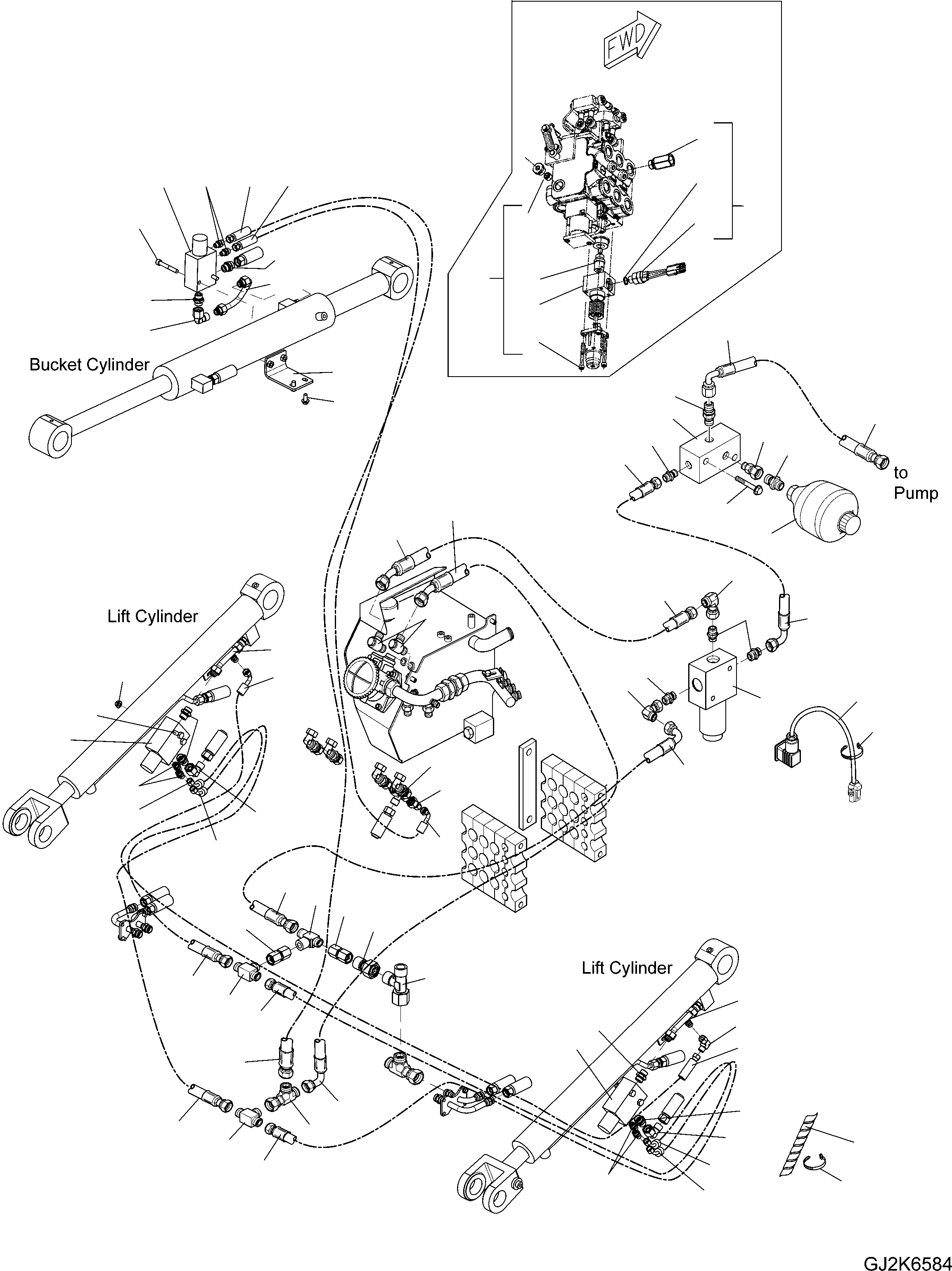 FWD

Bucket Cylinder

to Pump

Lift Cylinder

Lift Cylinder

GJ2K6584