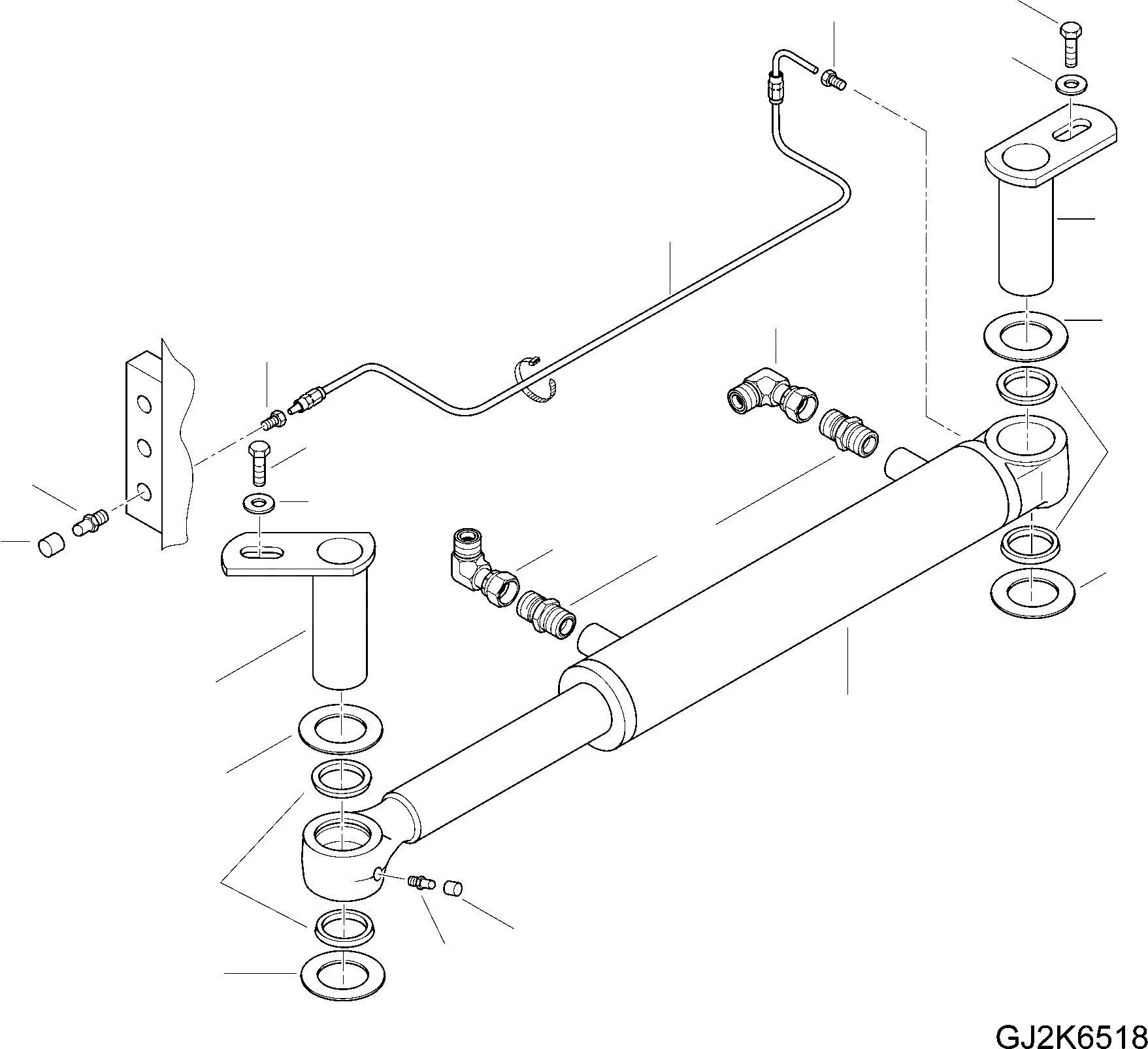 GJ2K6518