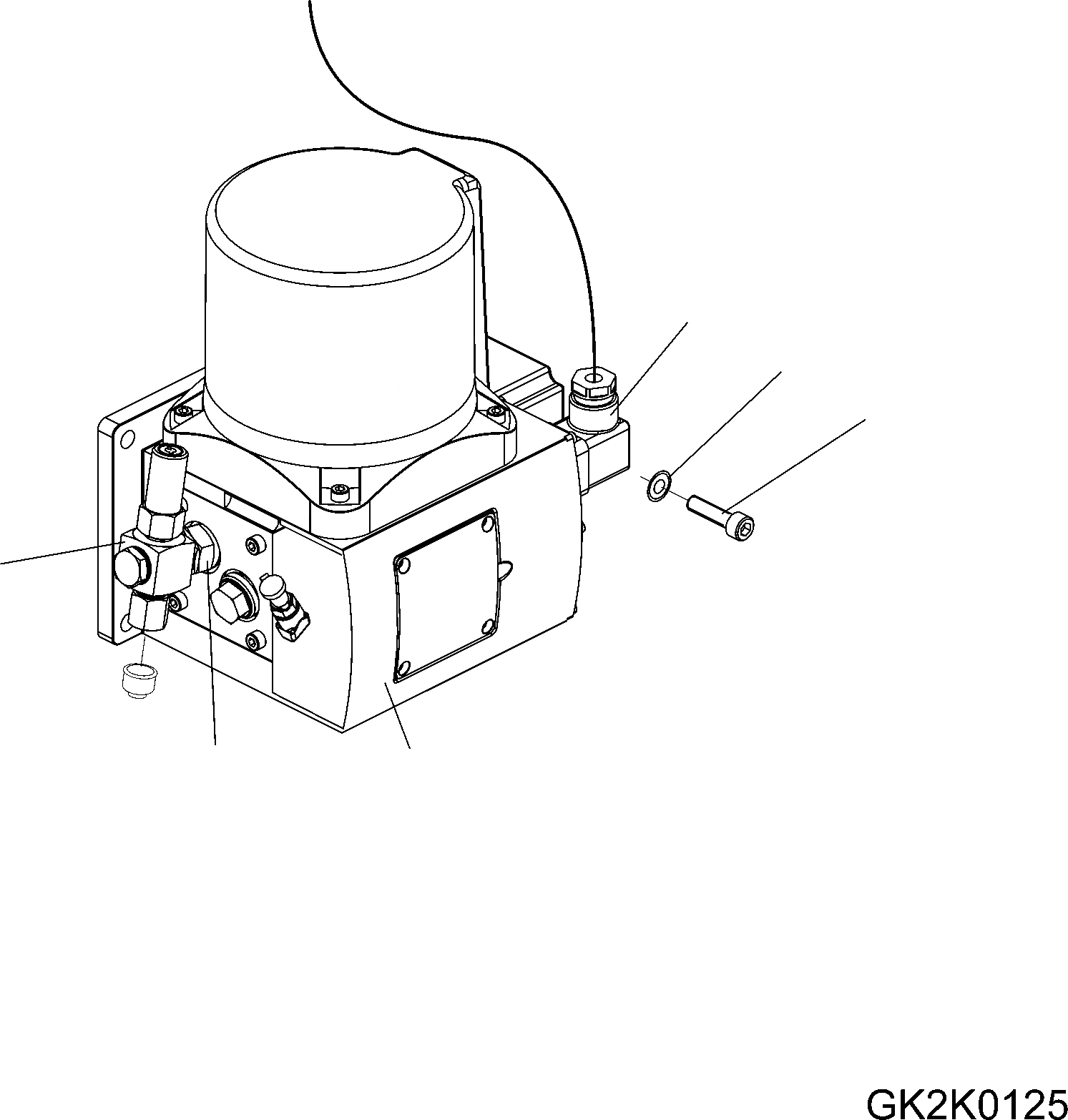 GK2K0125