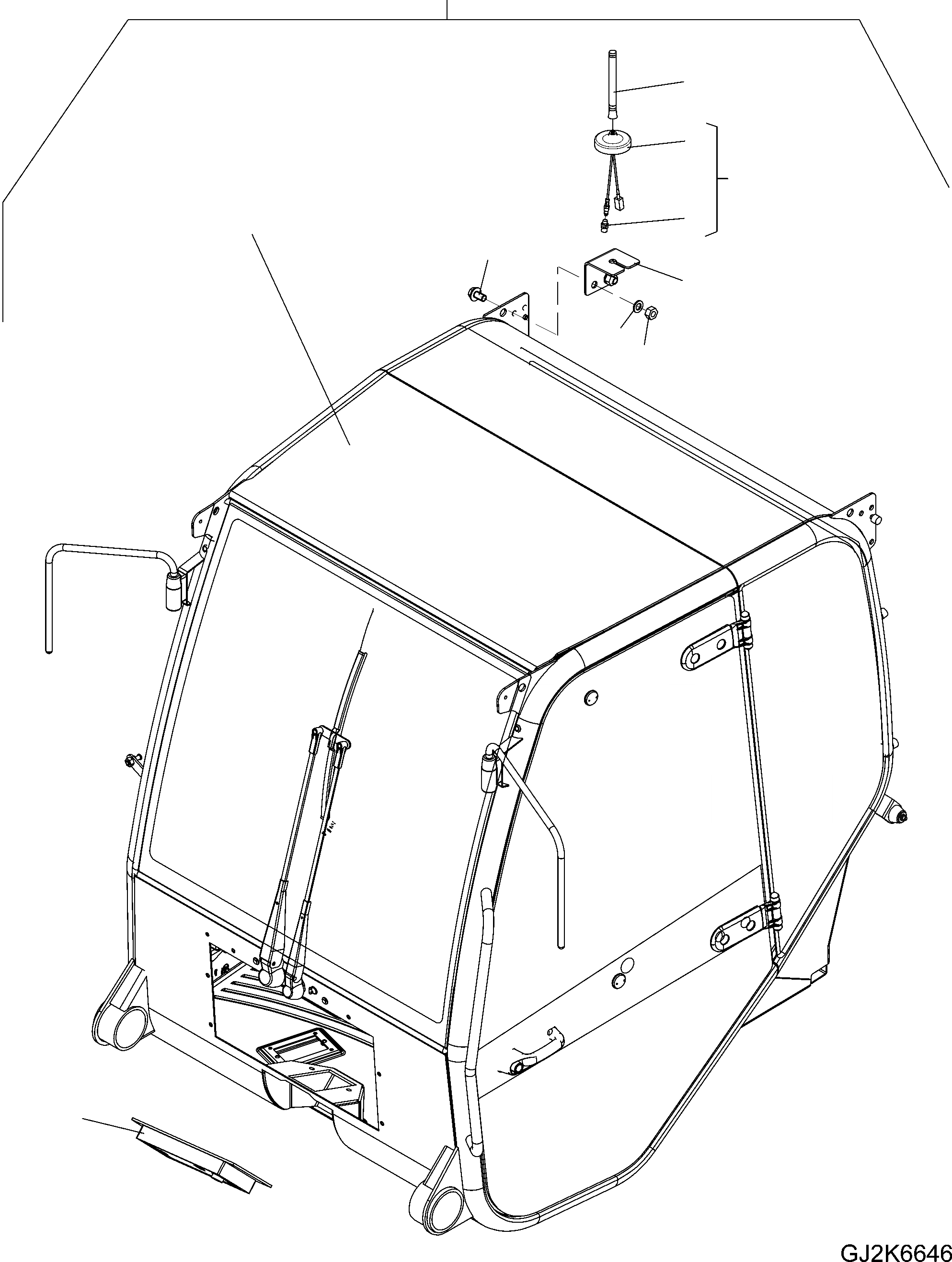 GJ2K6646