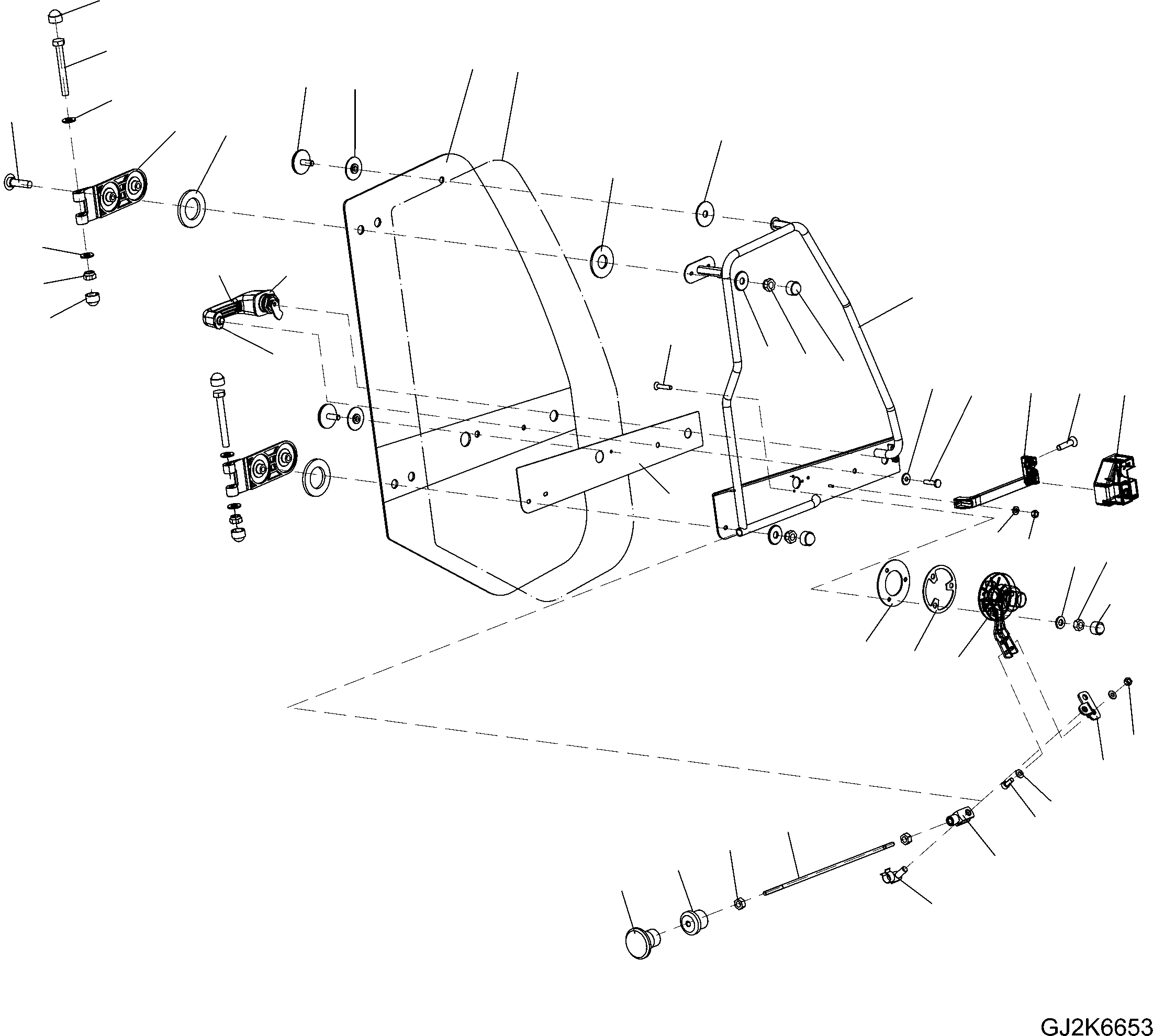 GJ2K6653