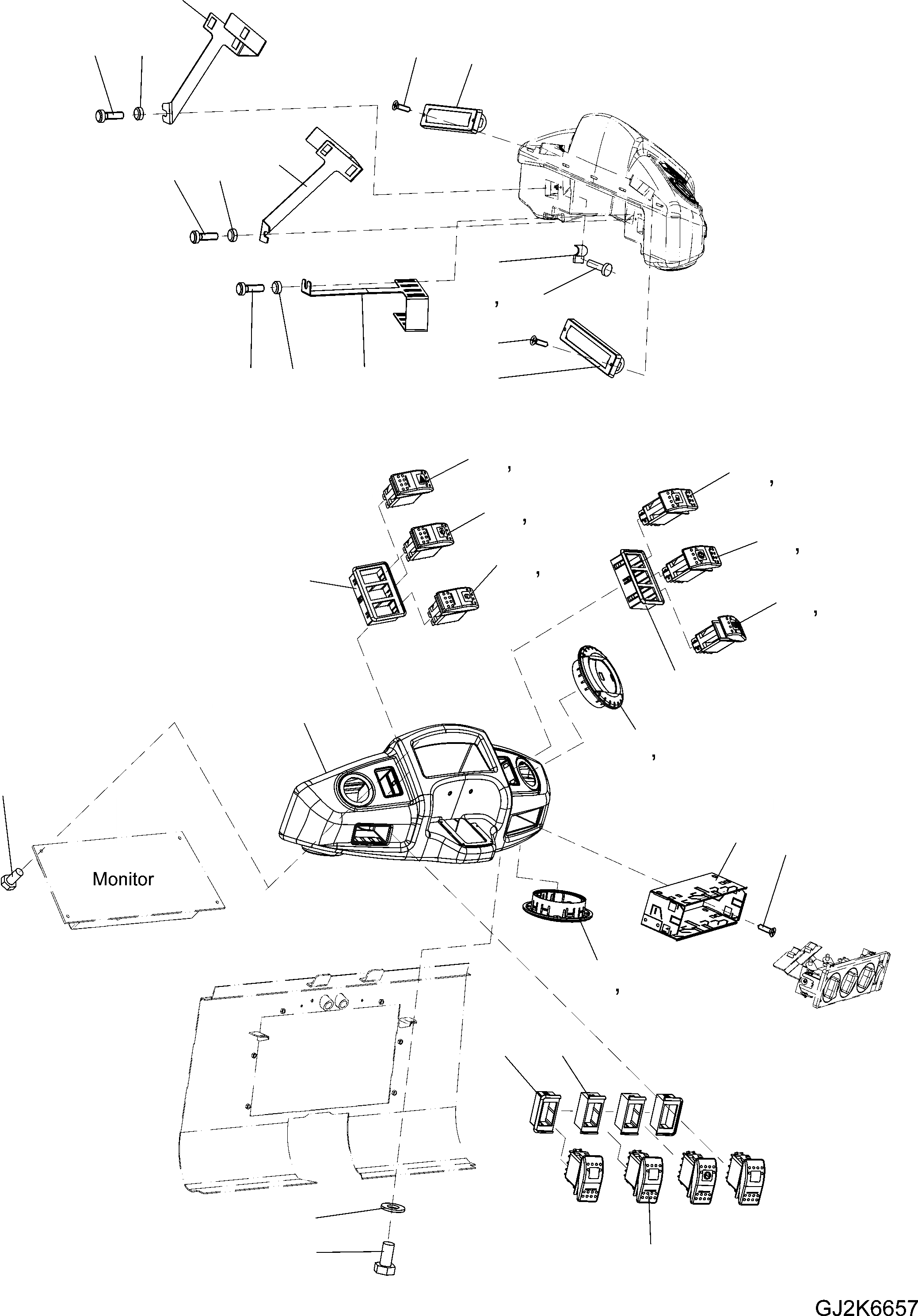 Monitor

GJ2K6657