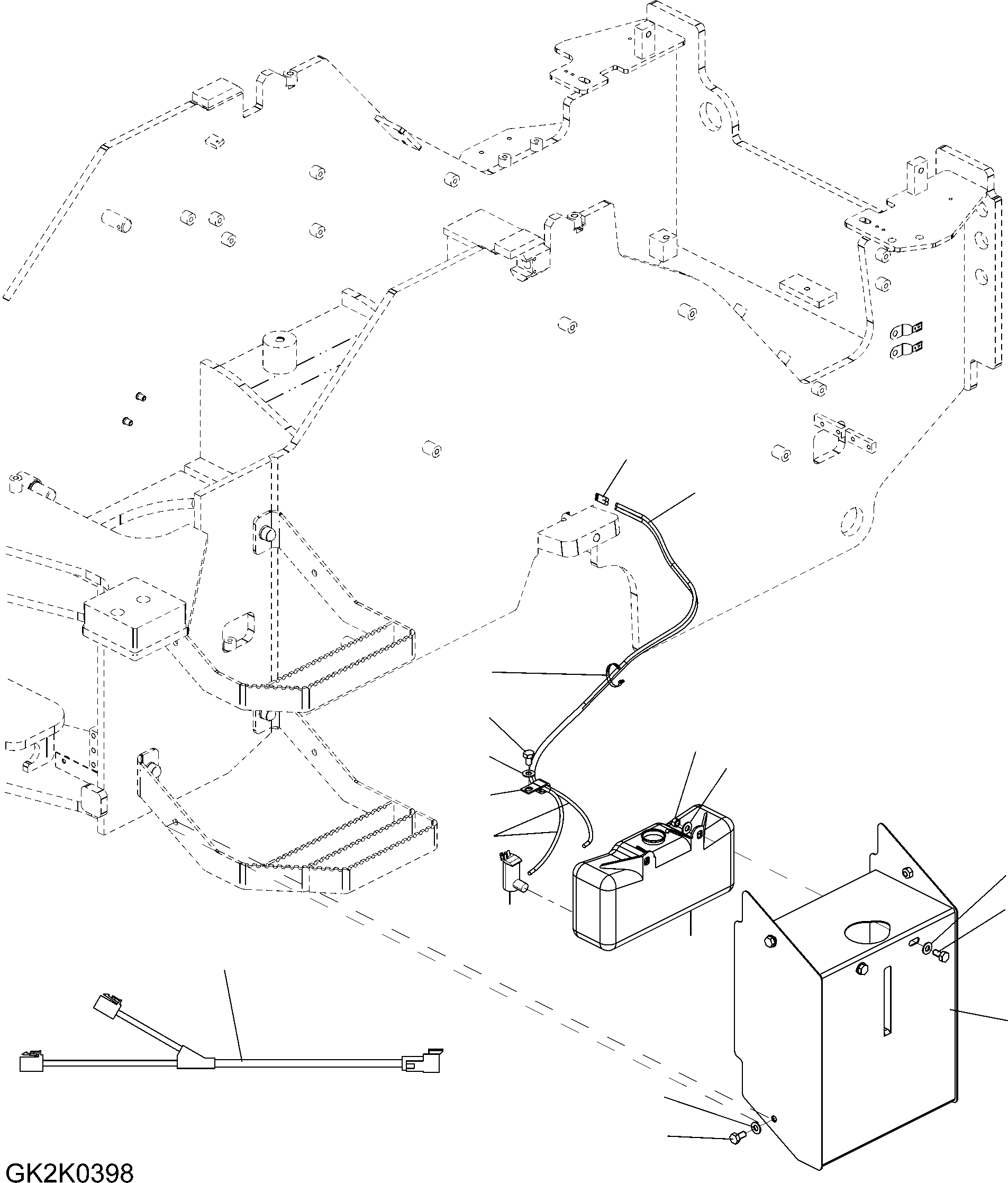 GK2K0398