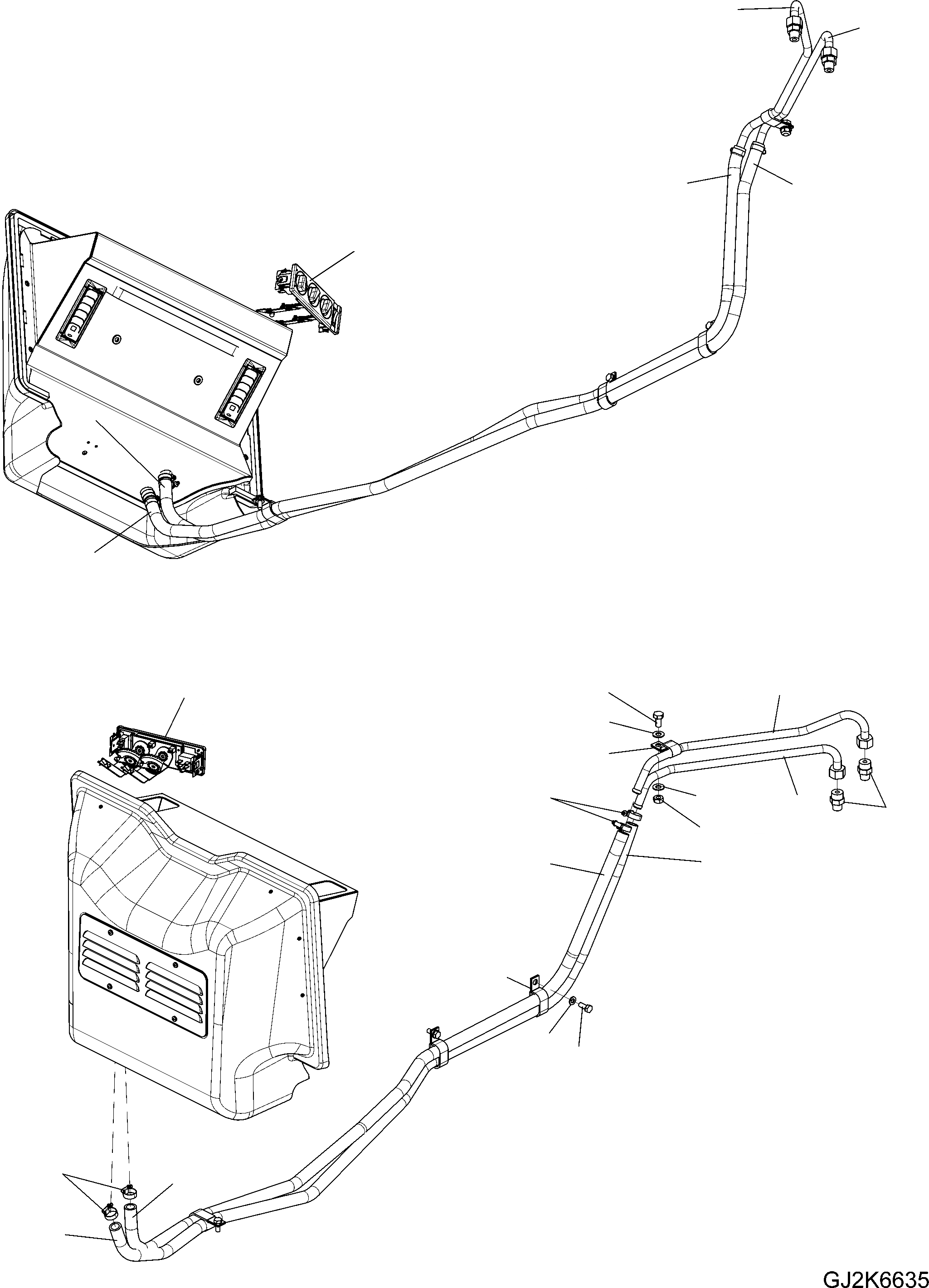 GJ2K6635