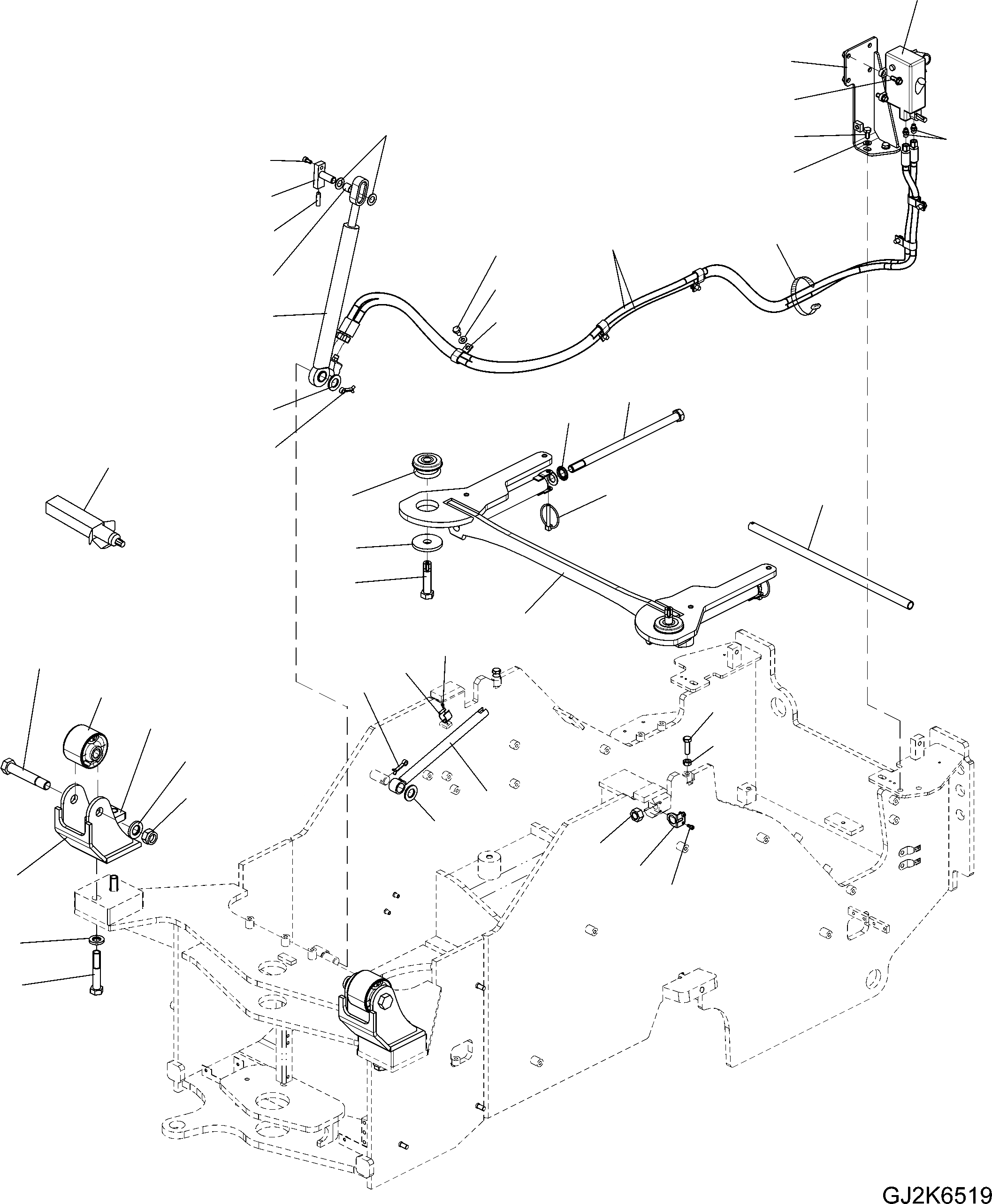 GJ2K6519