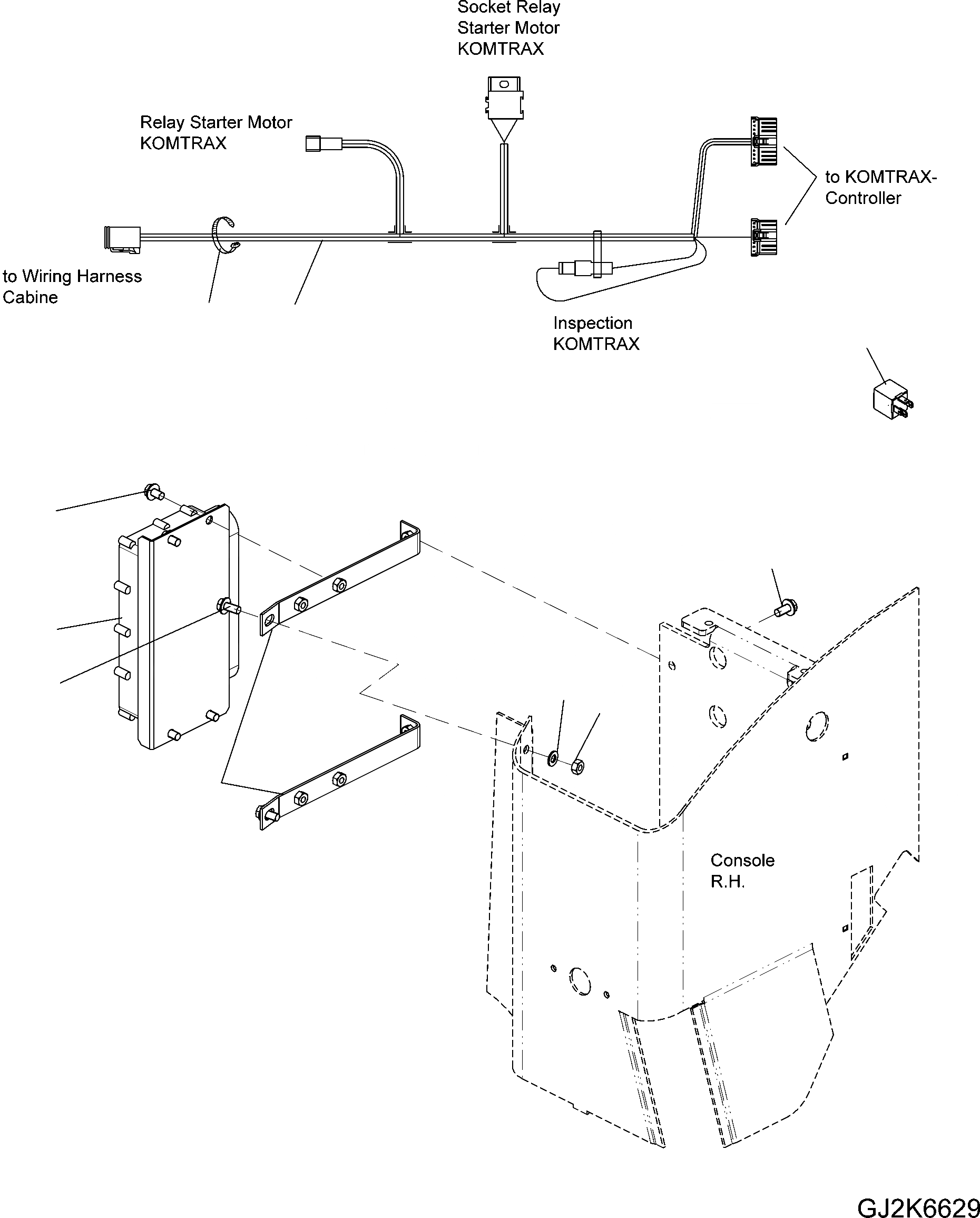 Socket Relay
Starter Motor
KOMTRAX

Relay Starter Motor
KOMTRAX

to KOMTRAX-
Controller

to Wiring Harness
Cabine

Inspection
KOMTRAX

Console
R.H.

GJ2K6629