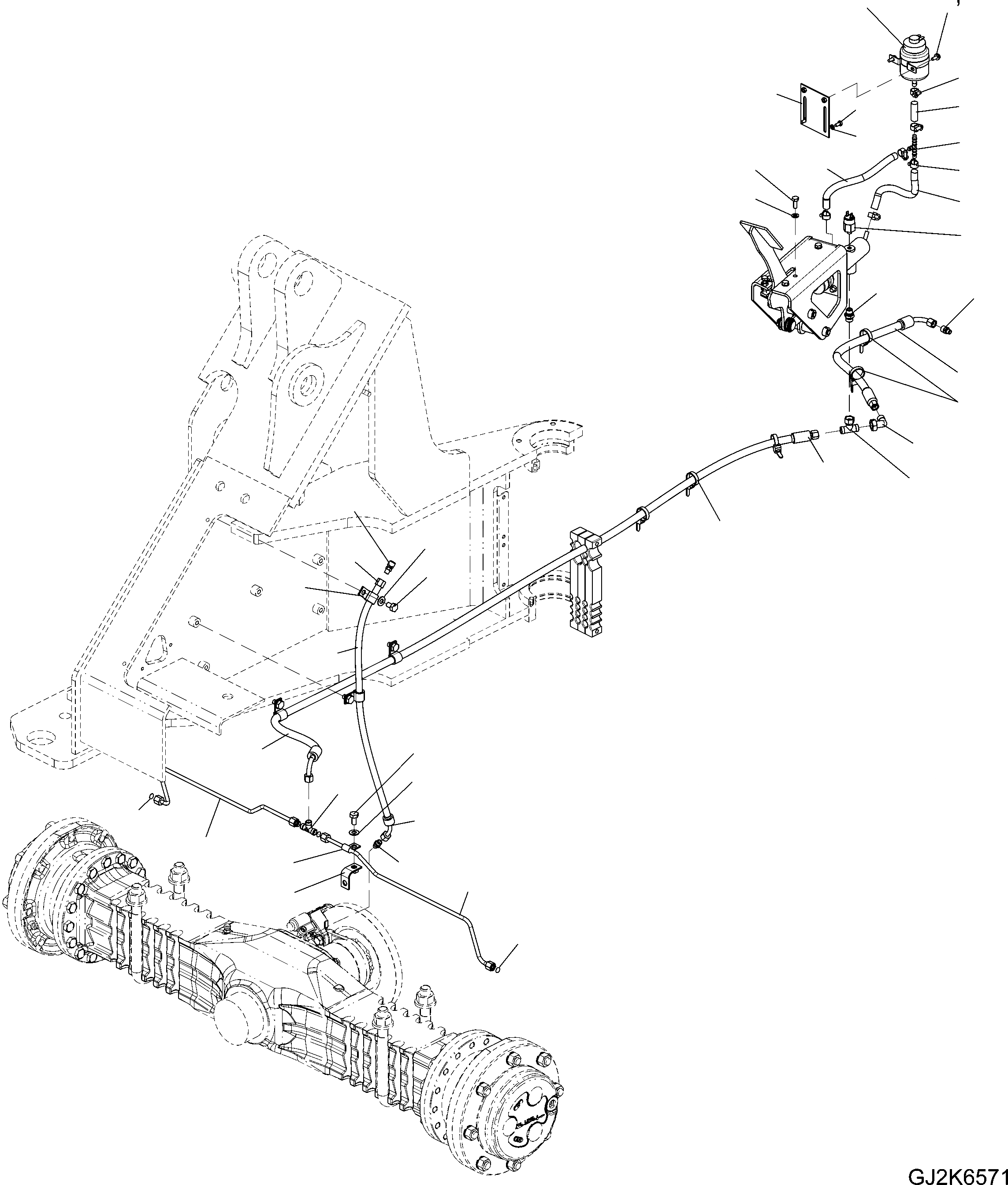 GJ2K6571