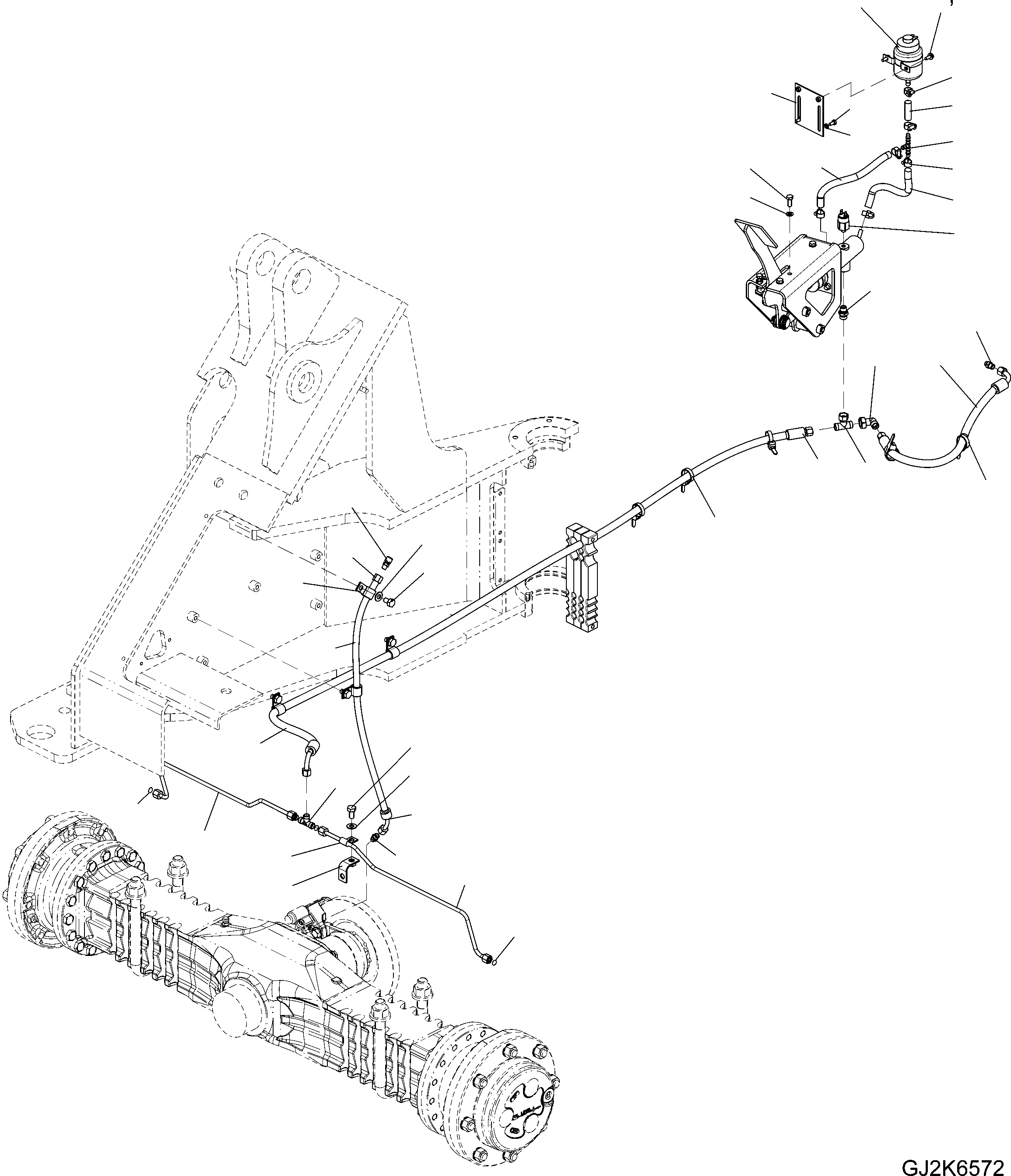 GJ2K6572