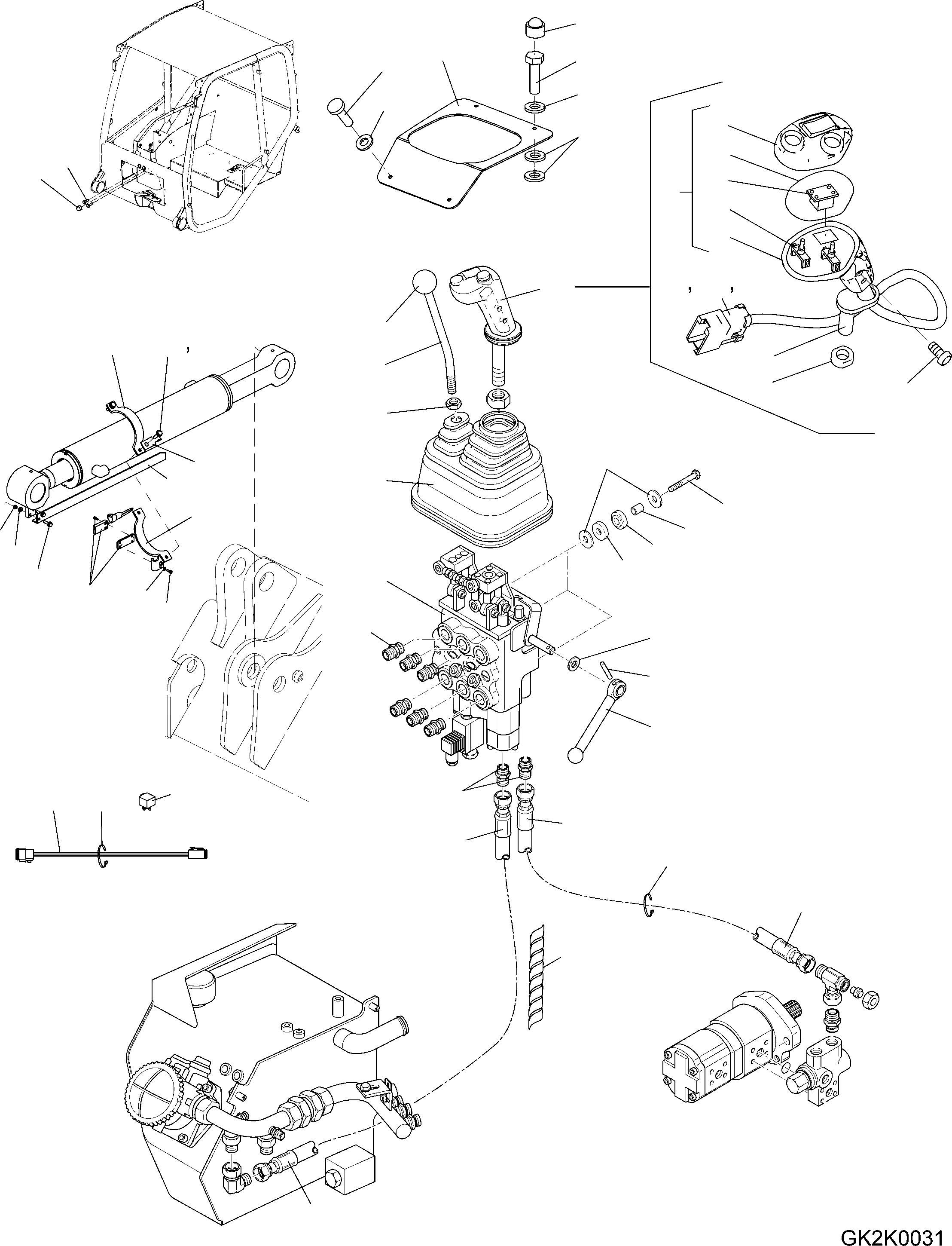 GK2K0031