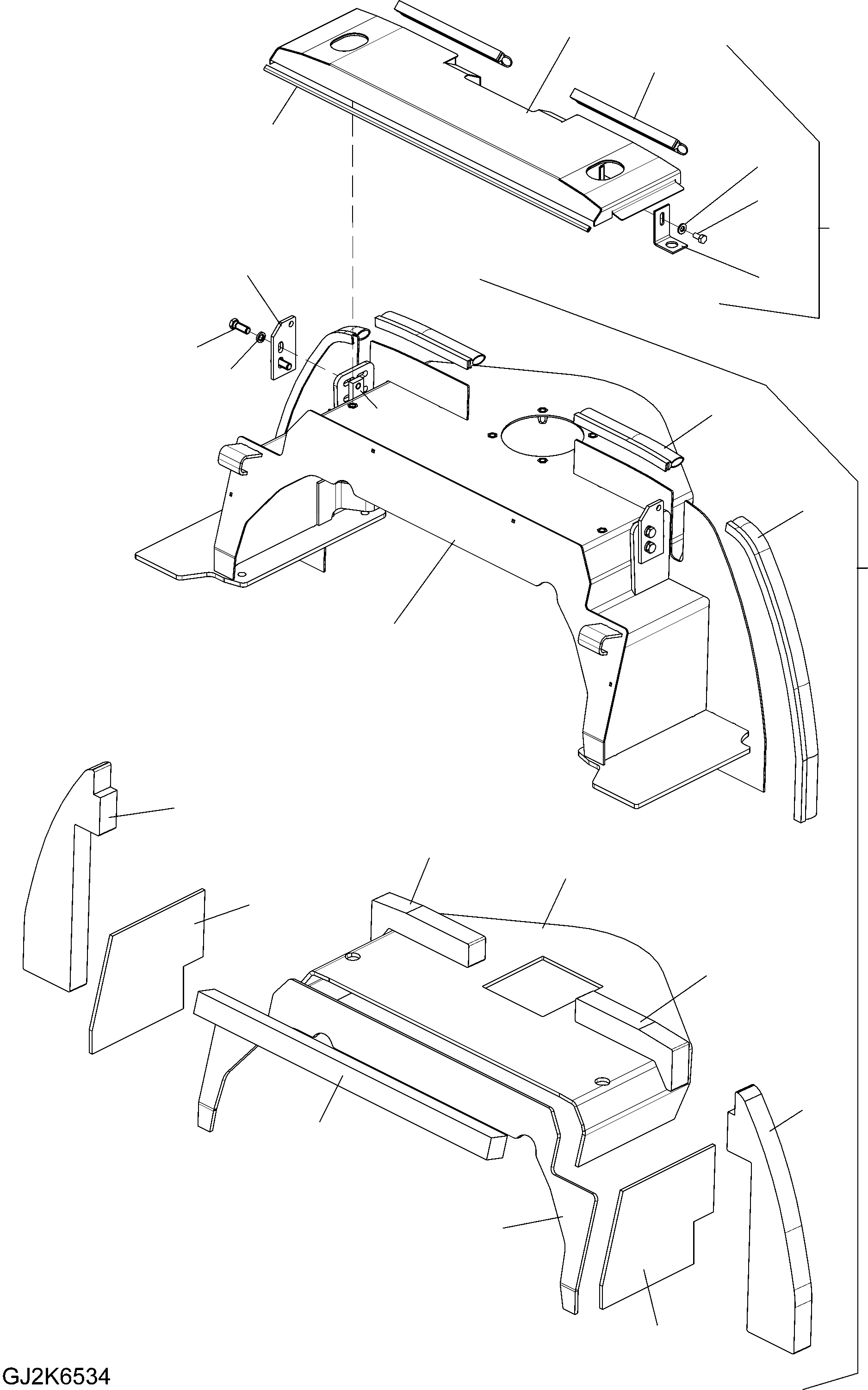 GJ2K6534