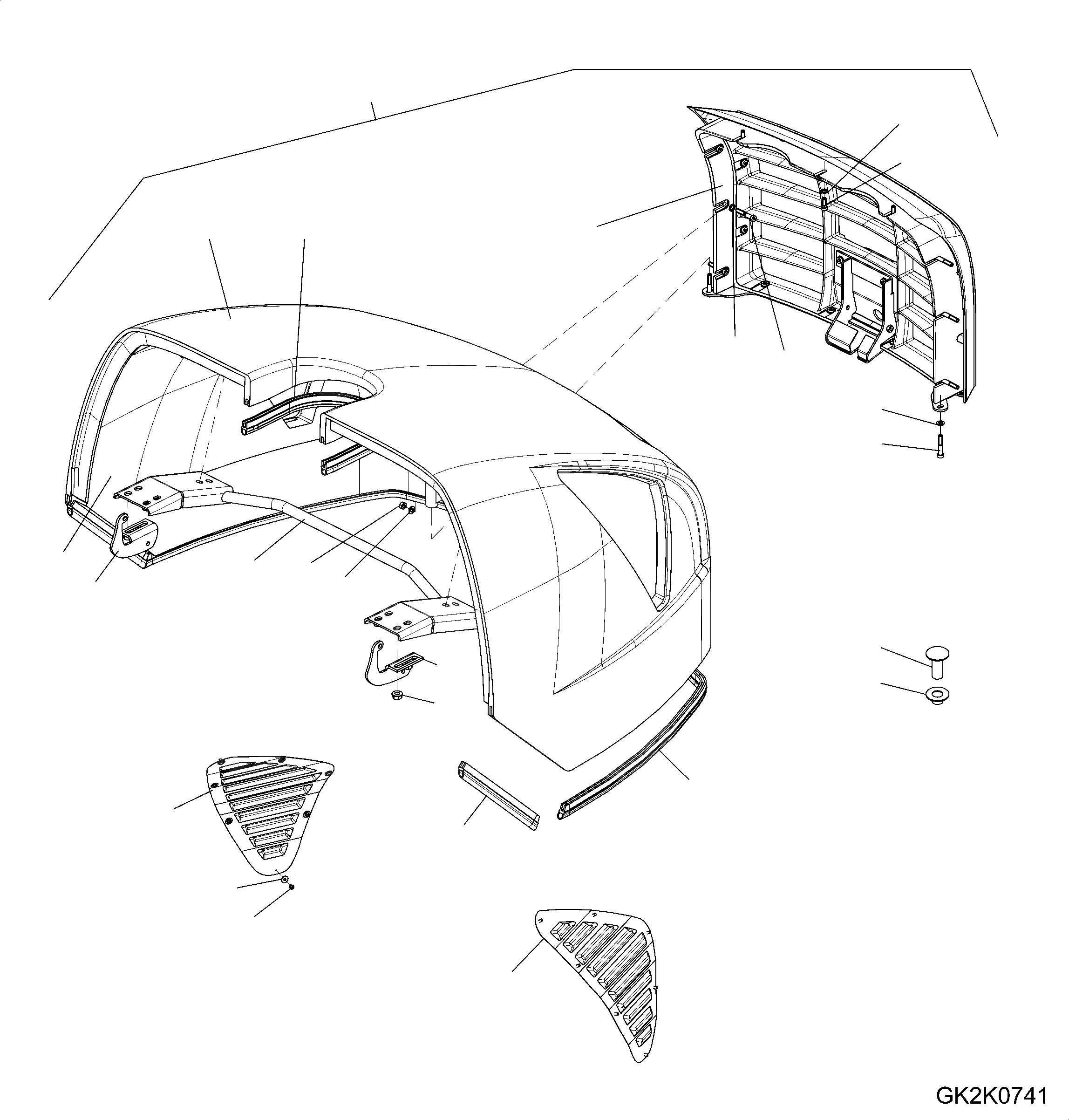 GK2K0741