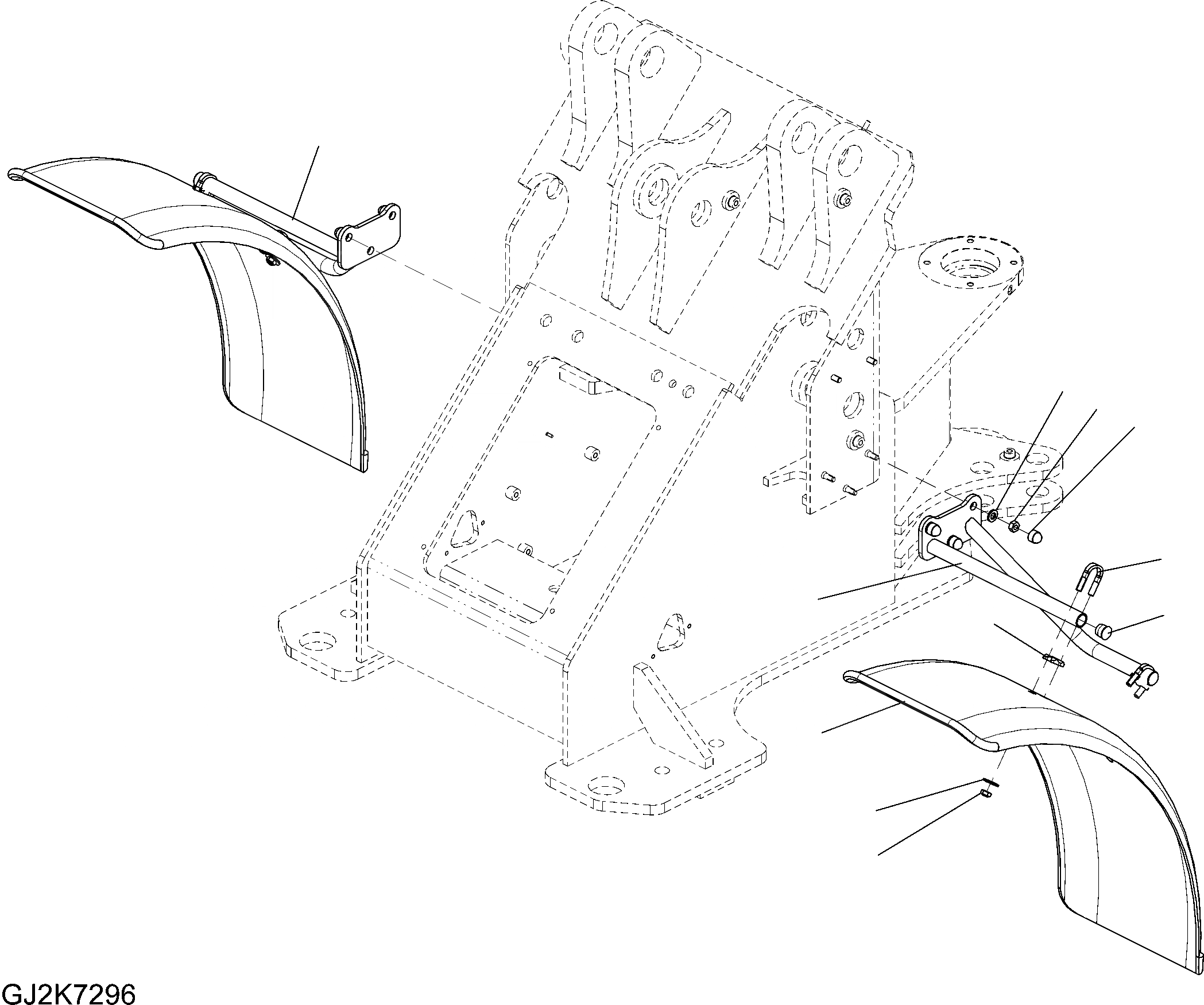 GJ2K7296