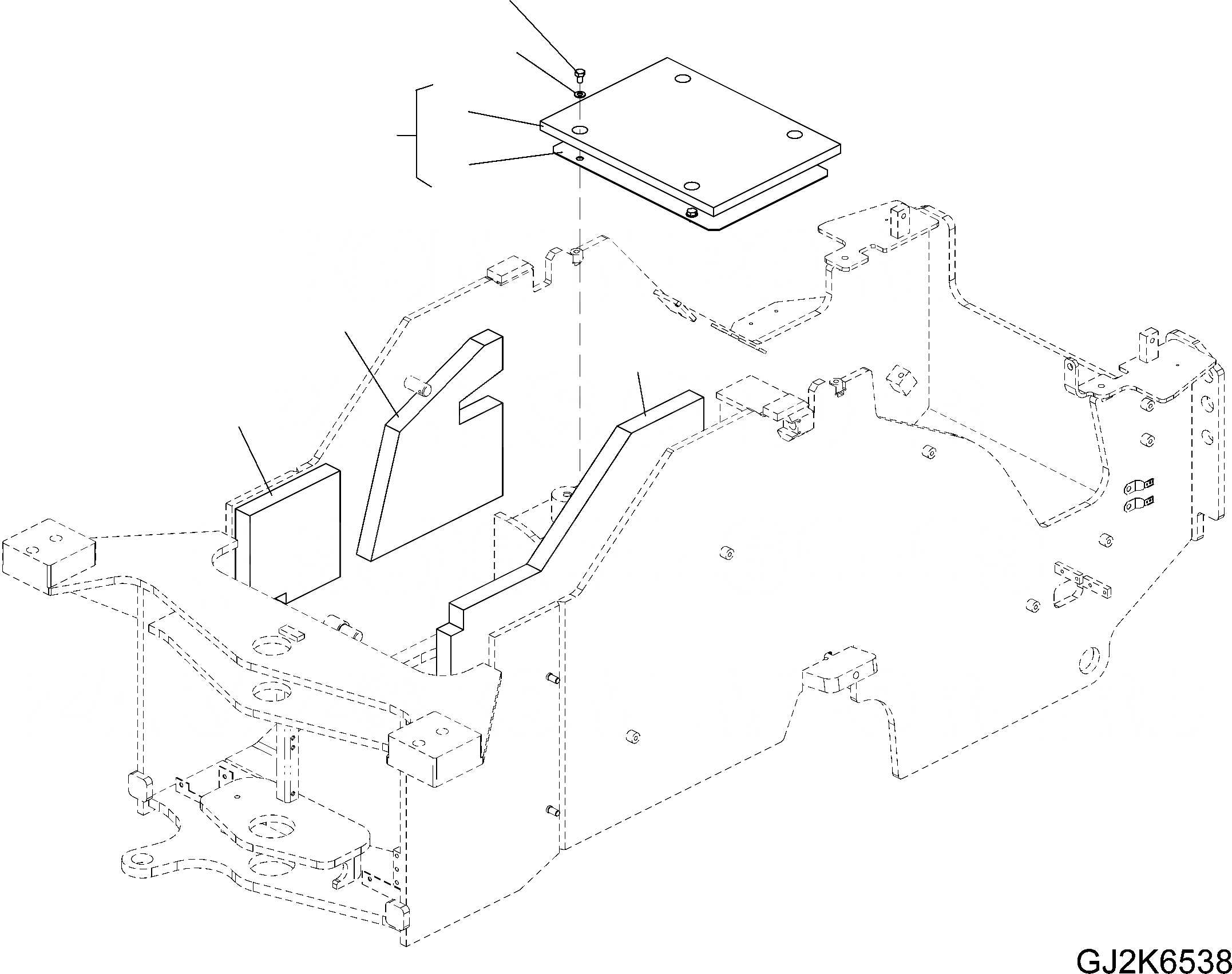 GJ2K6538