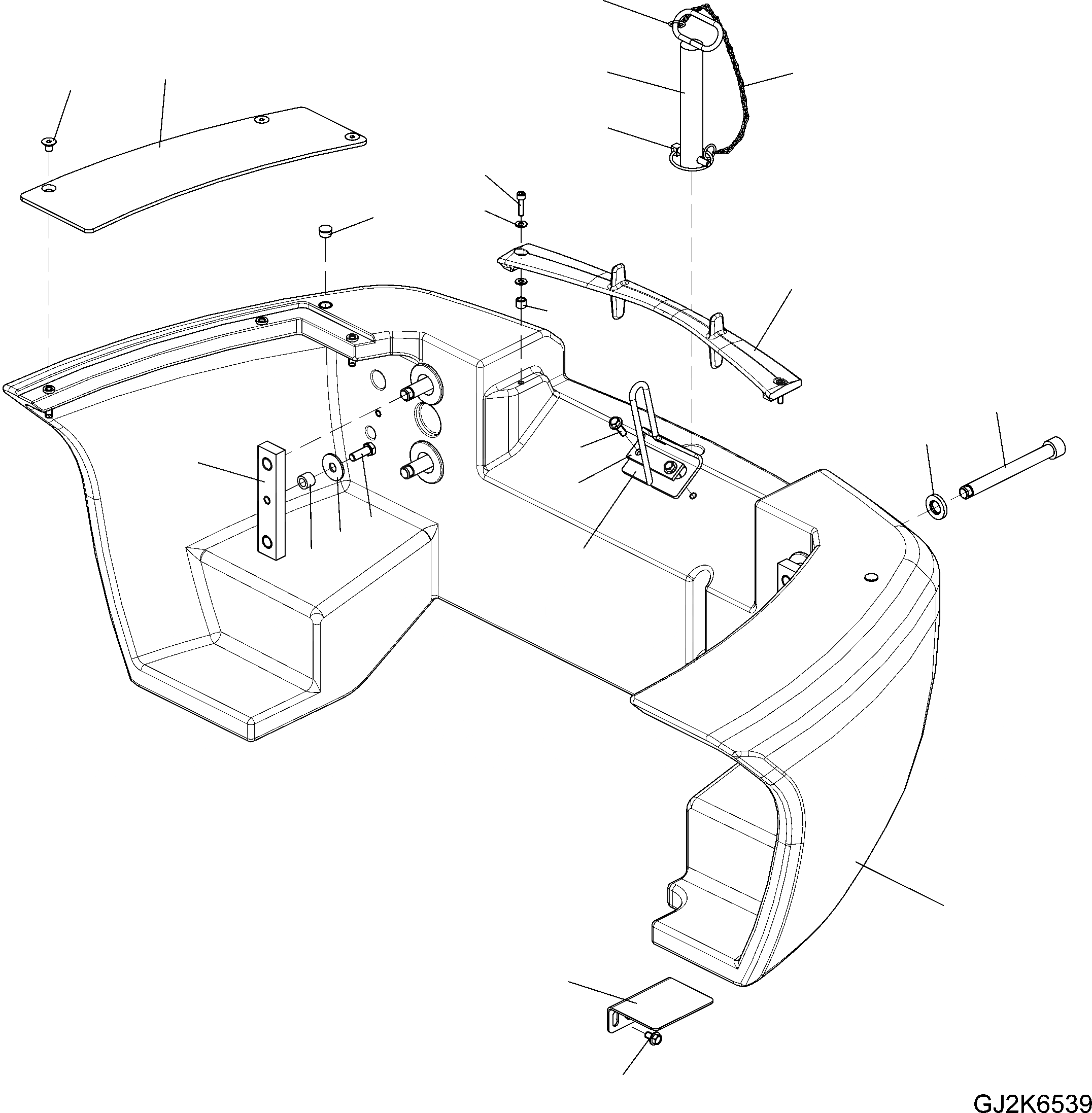 GJ2K6539