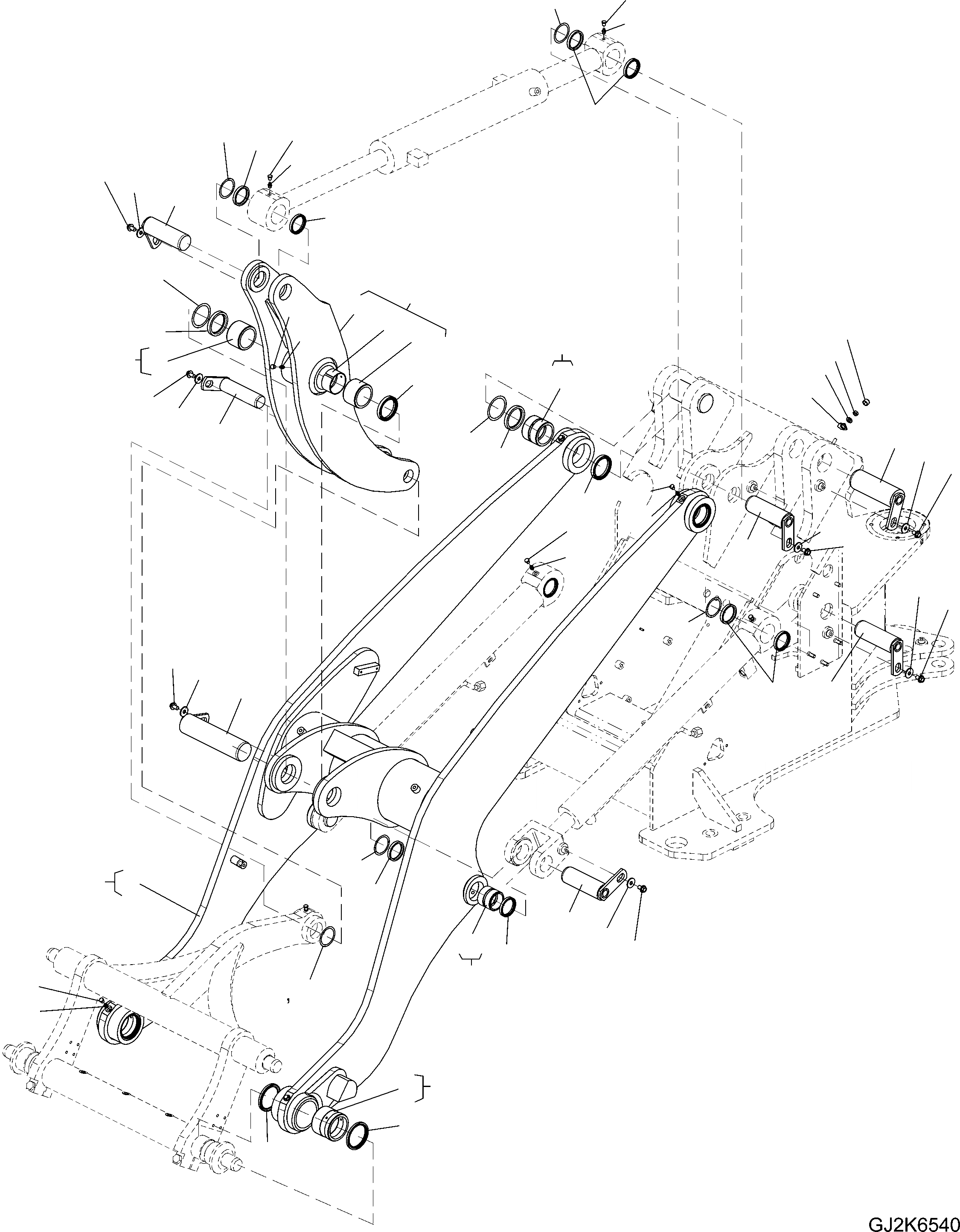 GJ2K6540