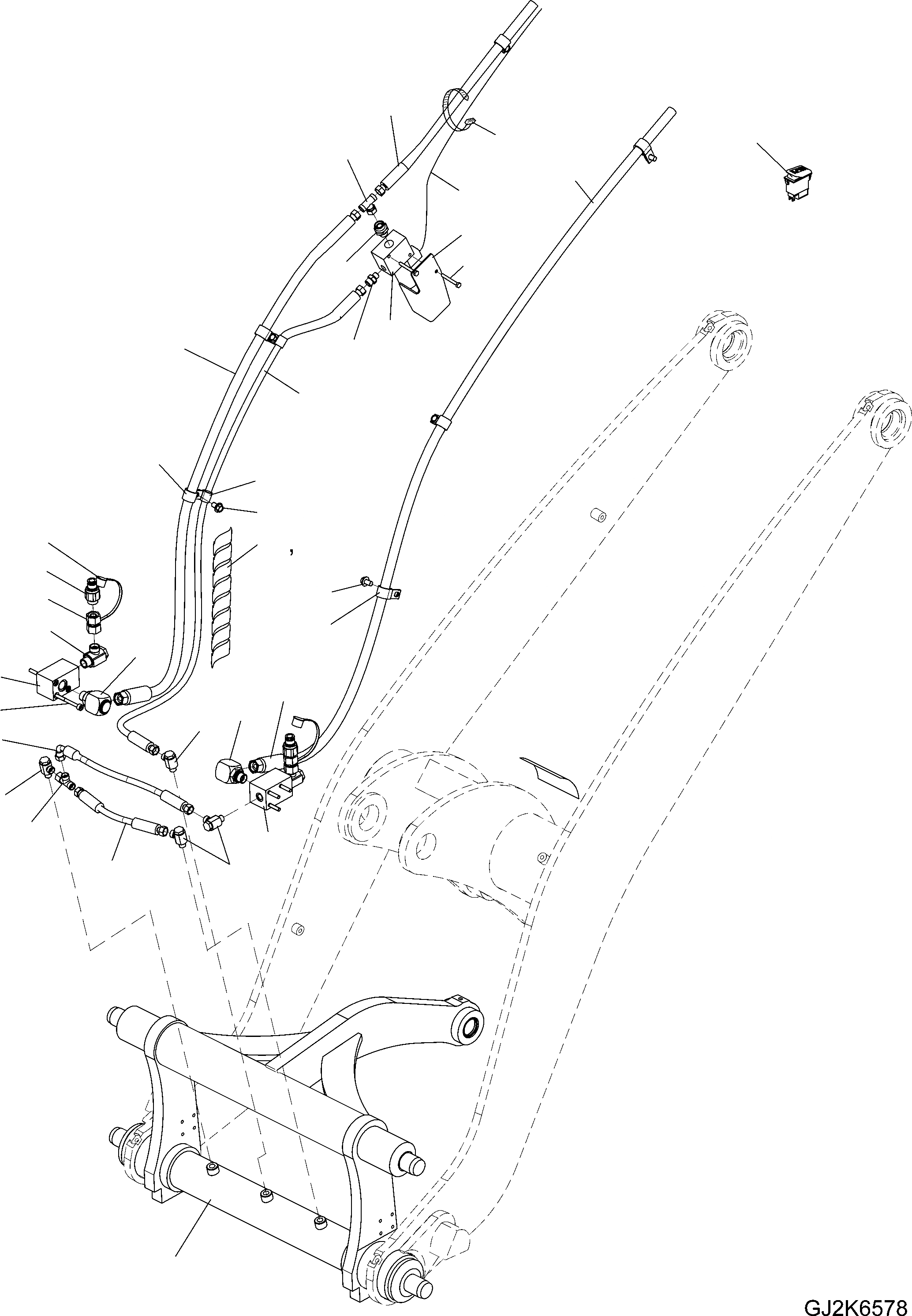 GJ2K6578