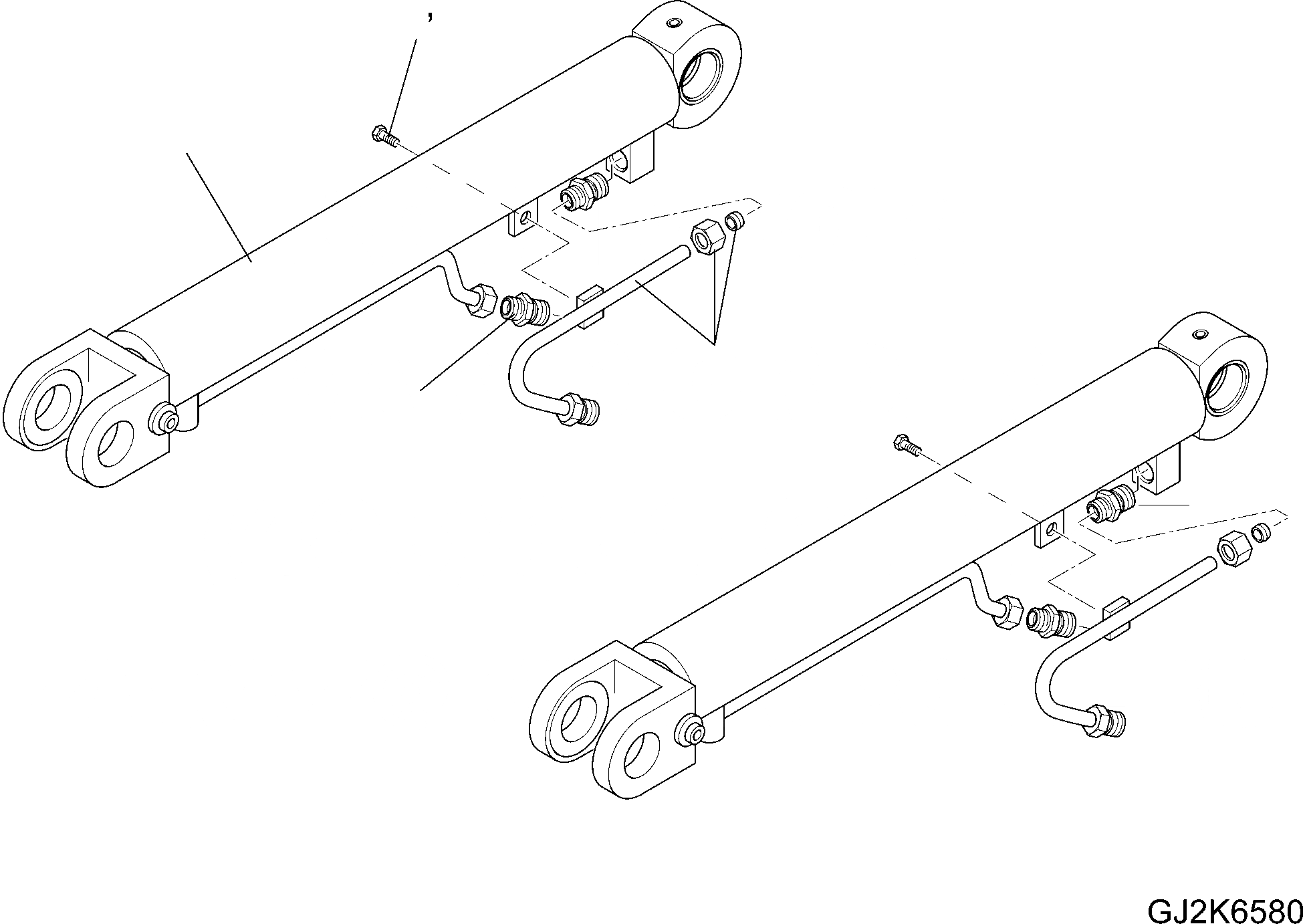 ,

GJ2K6580