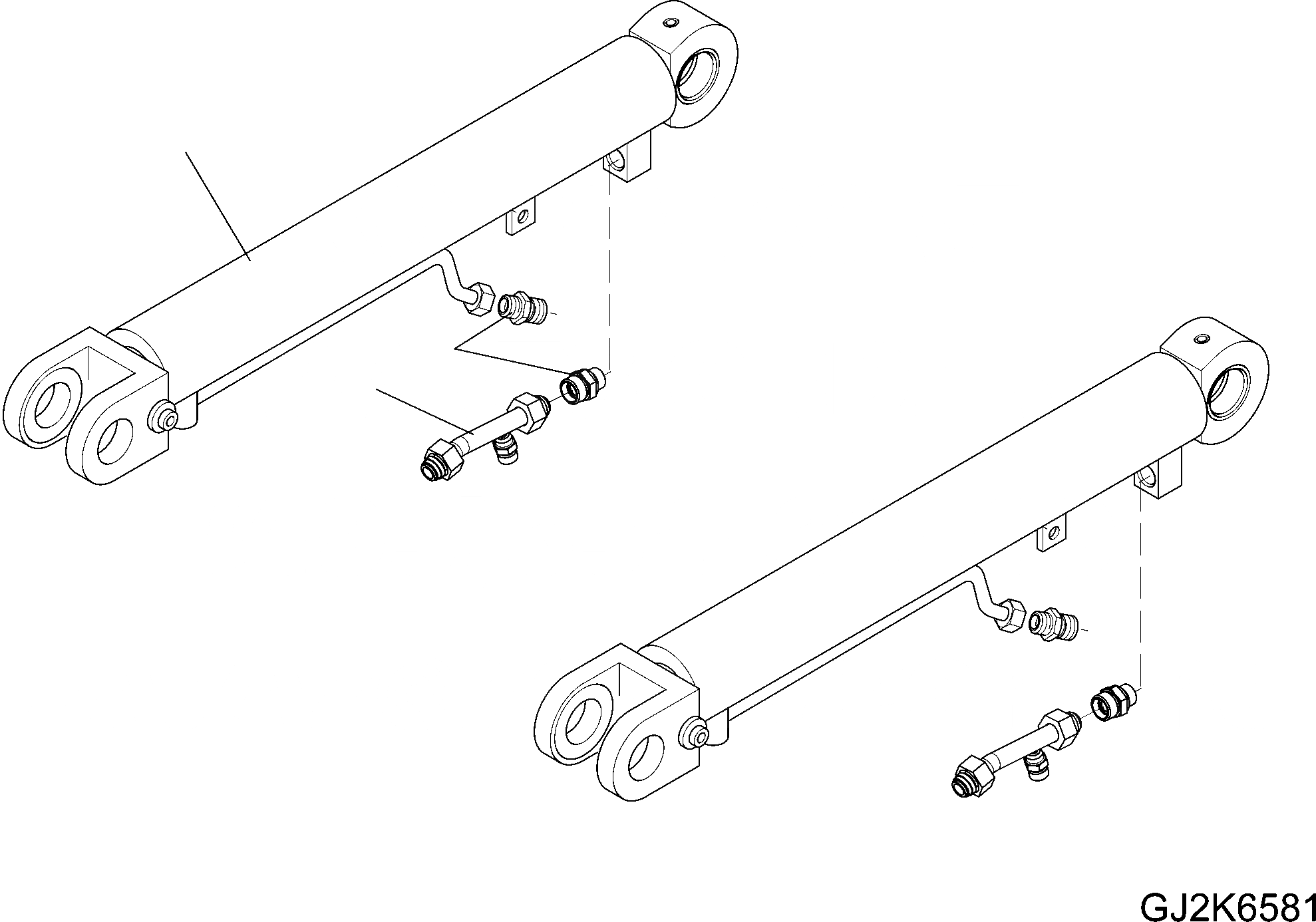 GJ2K6581