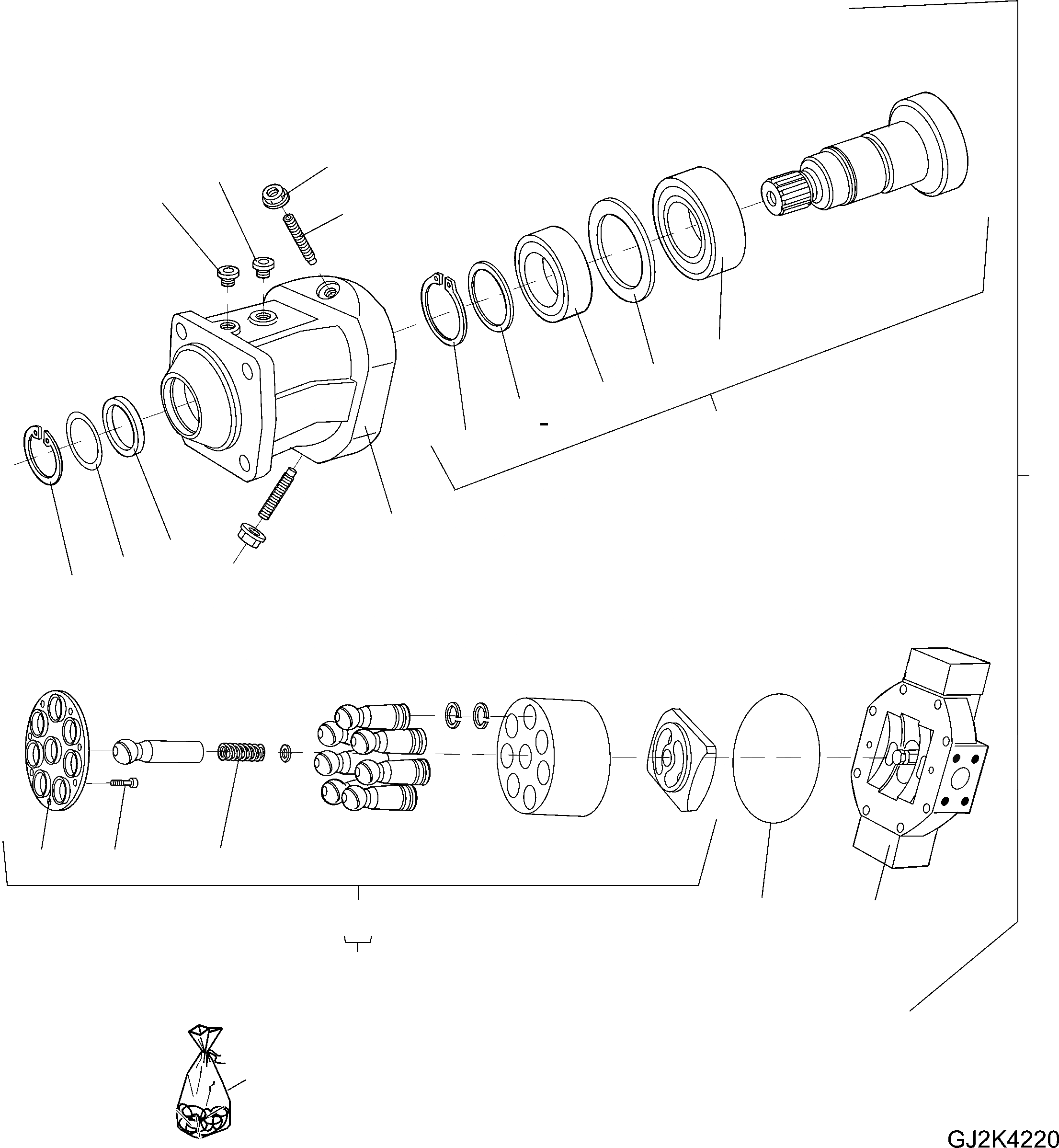 GJ2K4220