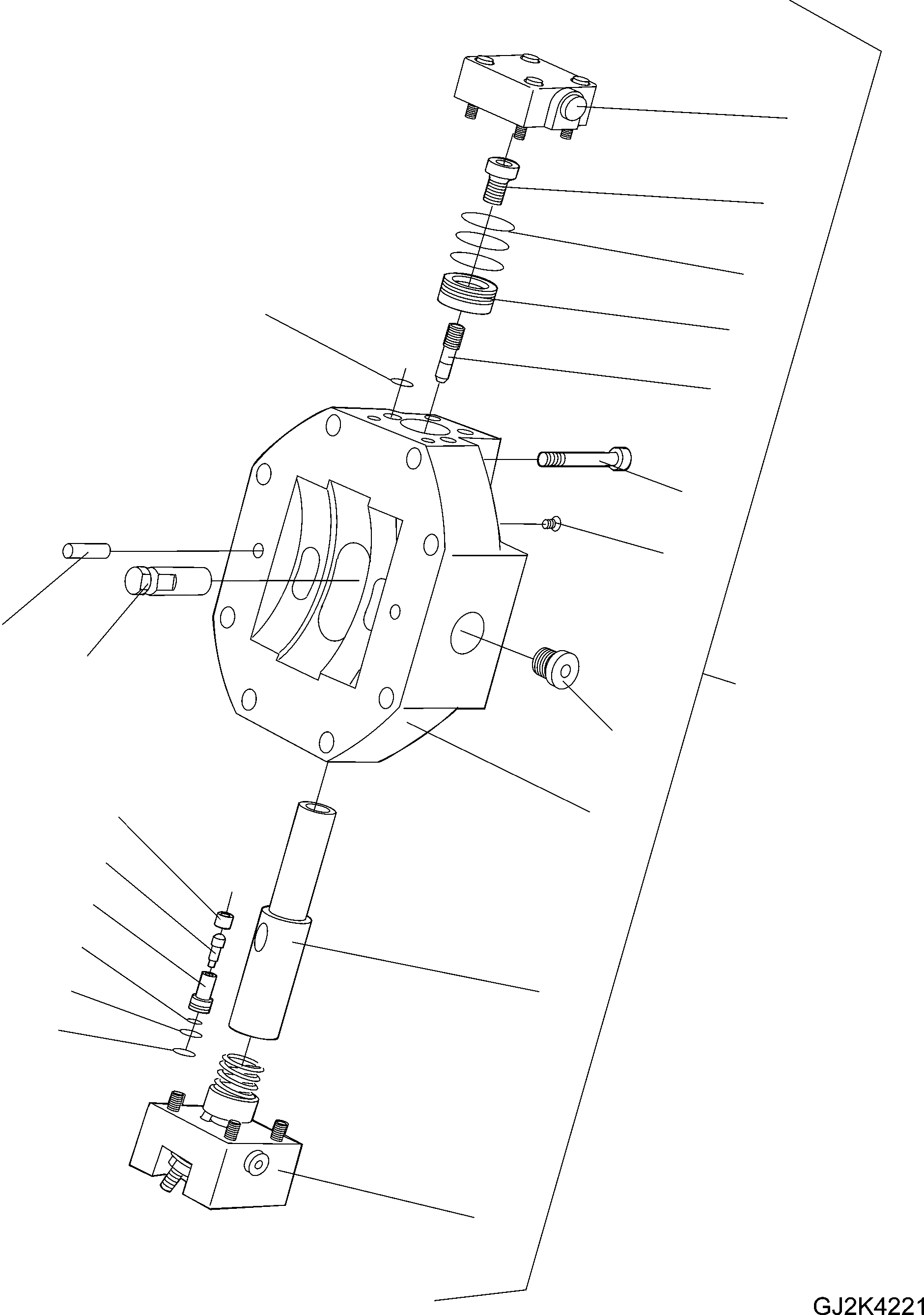 GJ2K4221