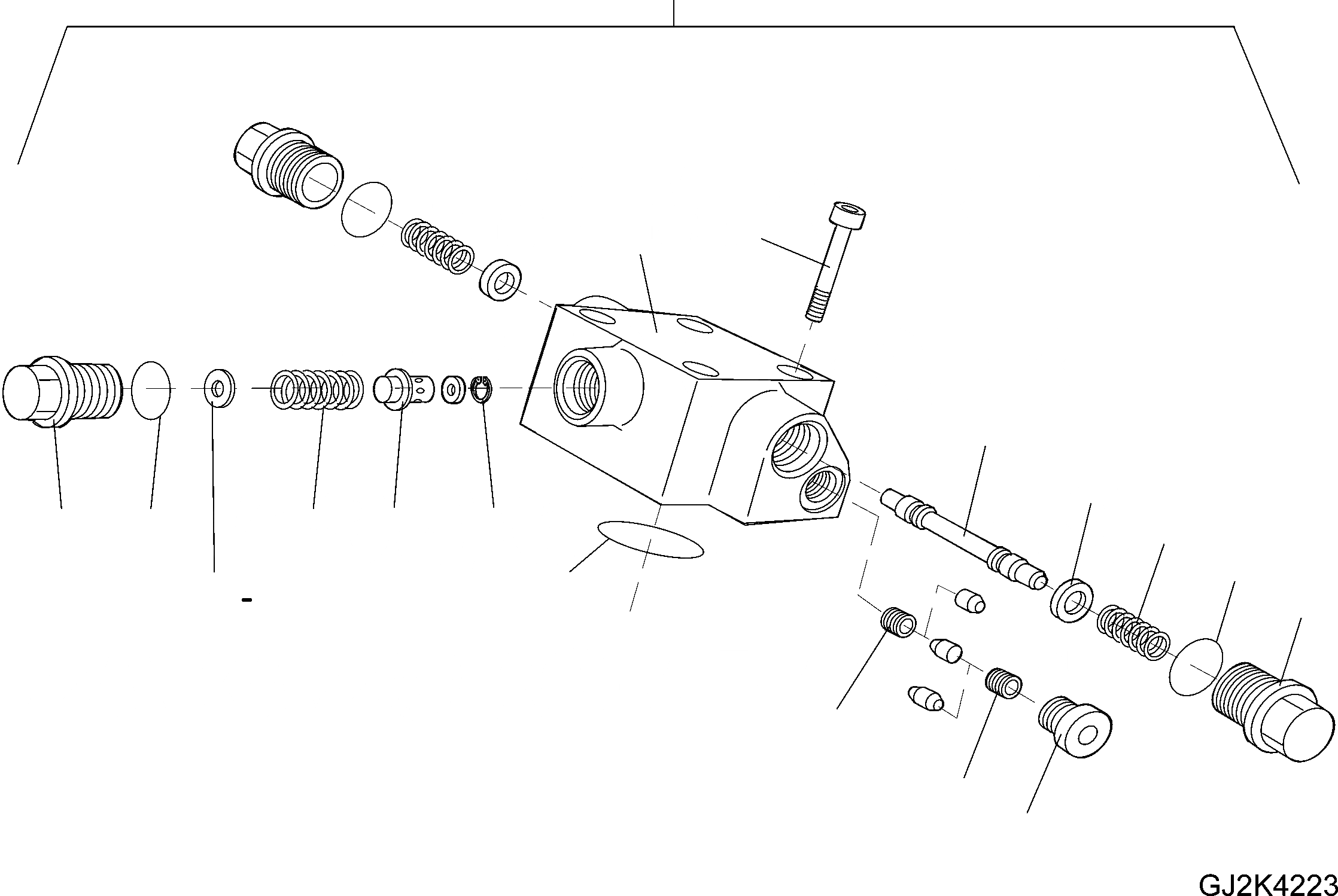 -

GJ2K4223