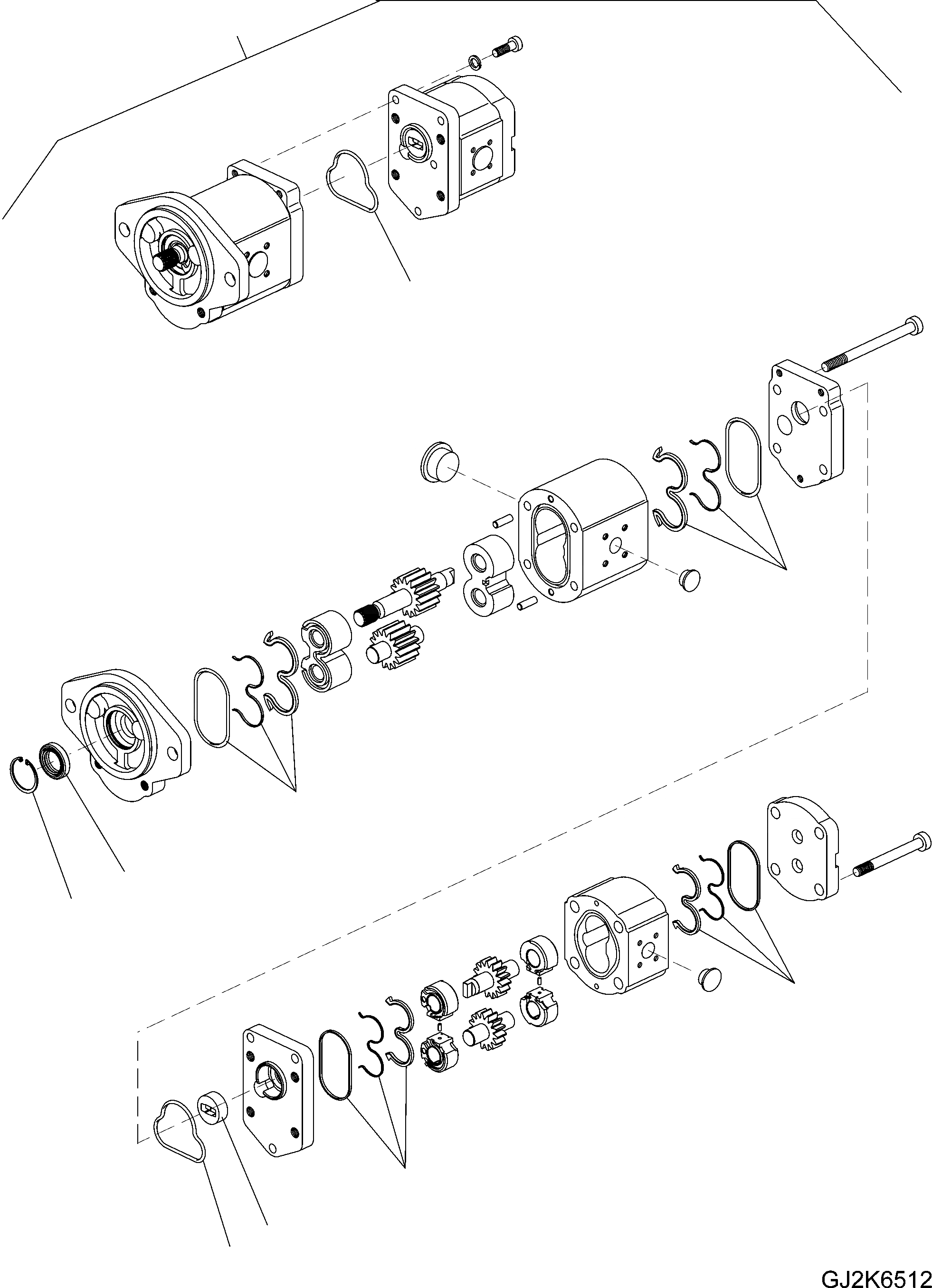 GJ2K6512