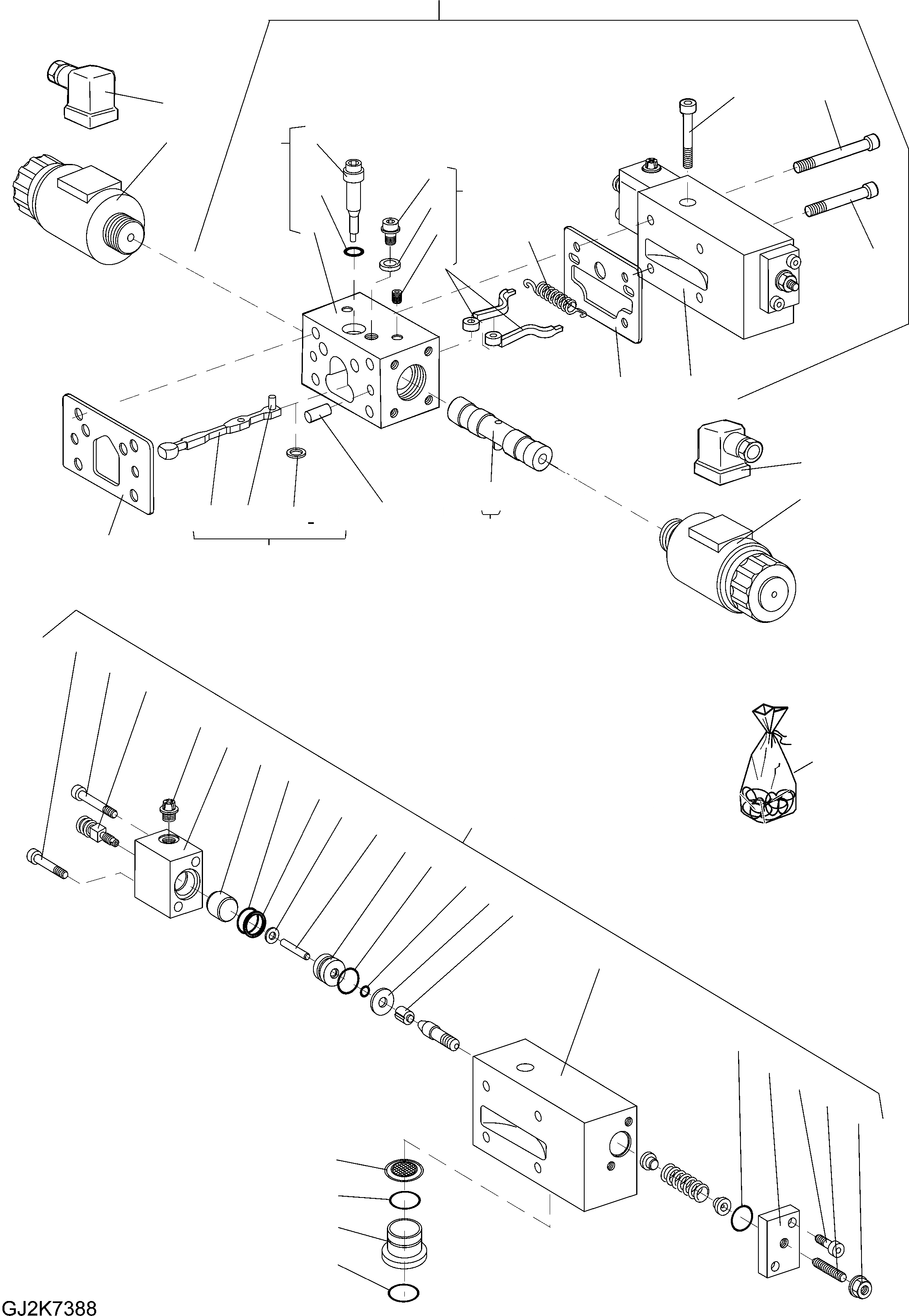 GJ2K7388