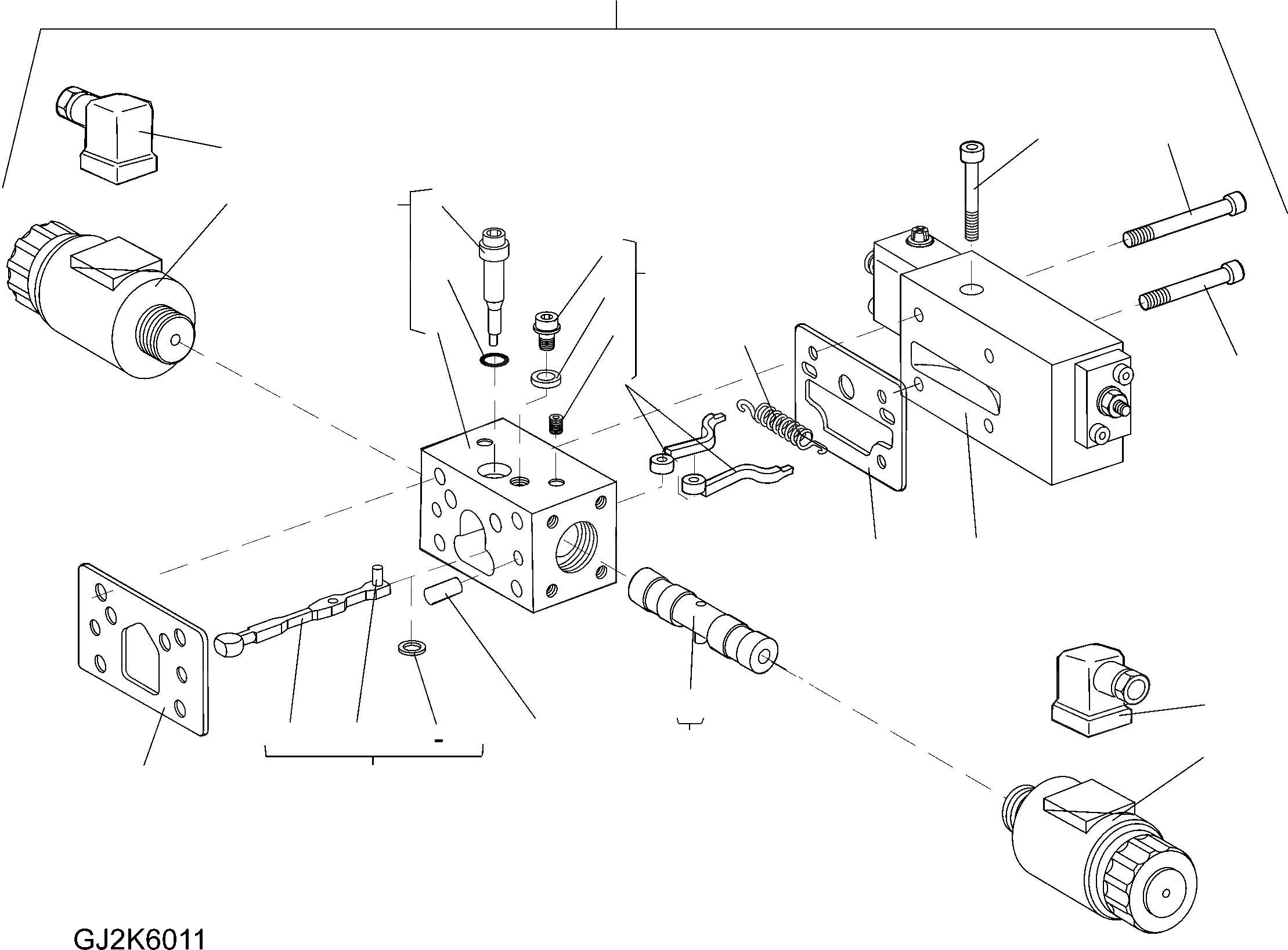 GJ2K6011