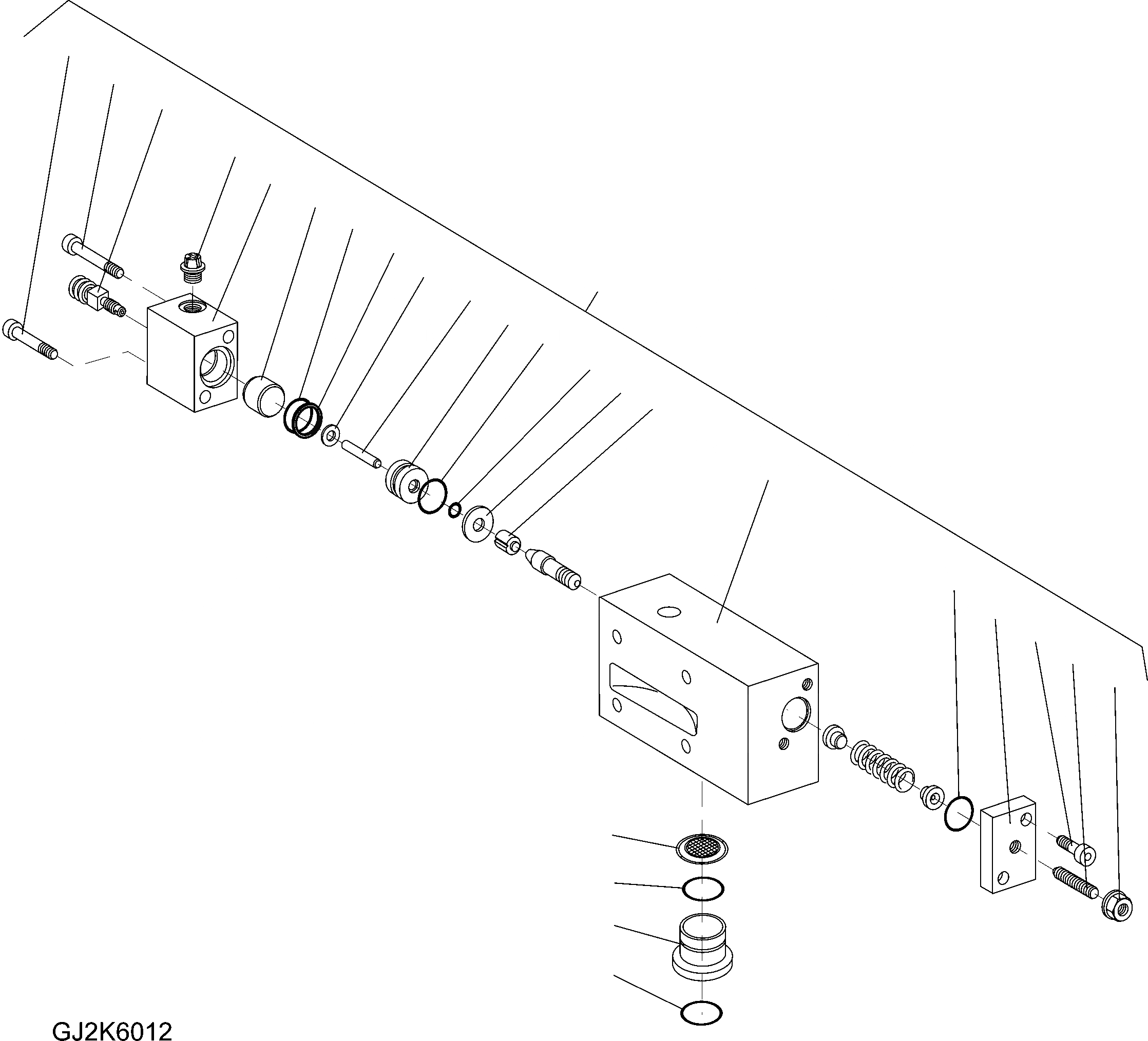 GJ2K6012