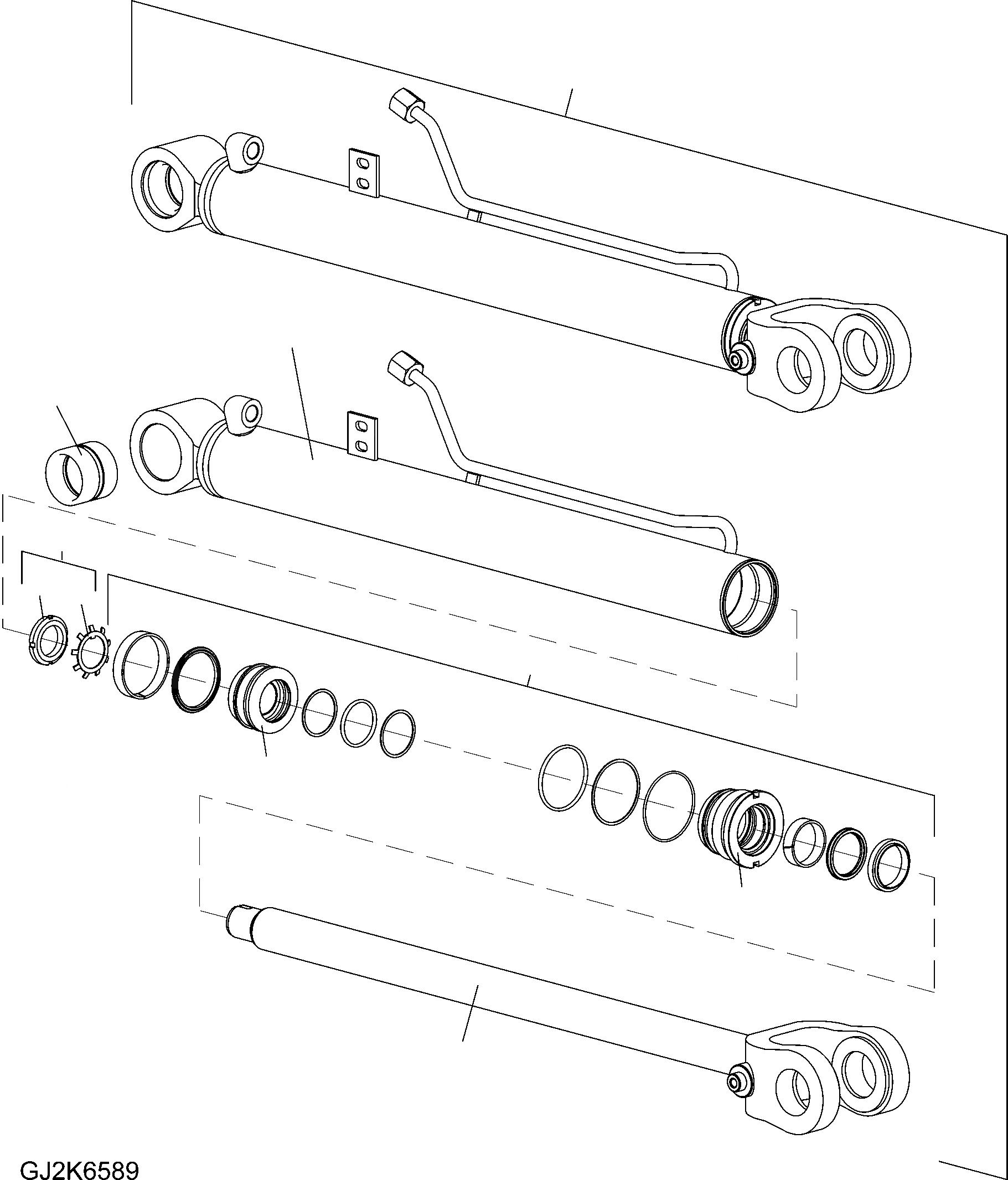 GJ2K6589