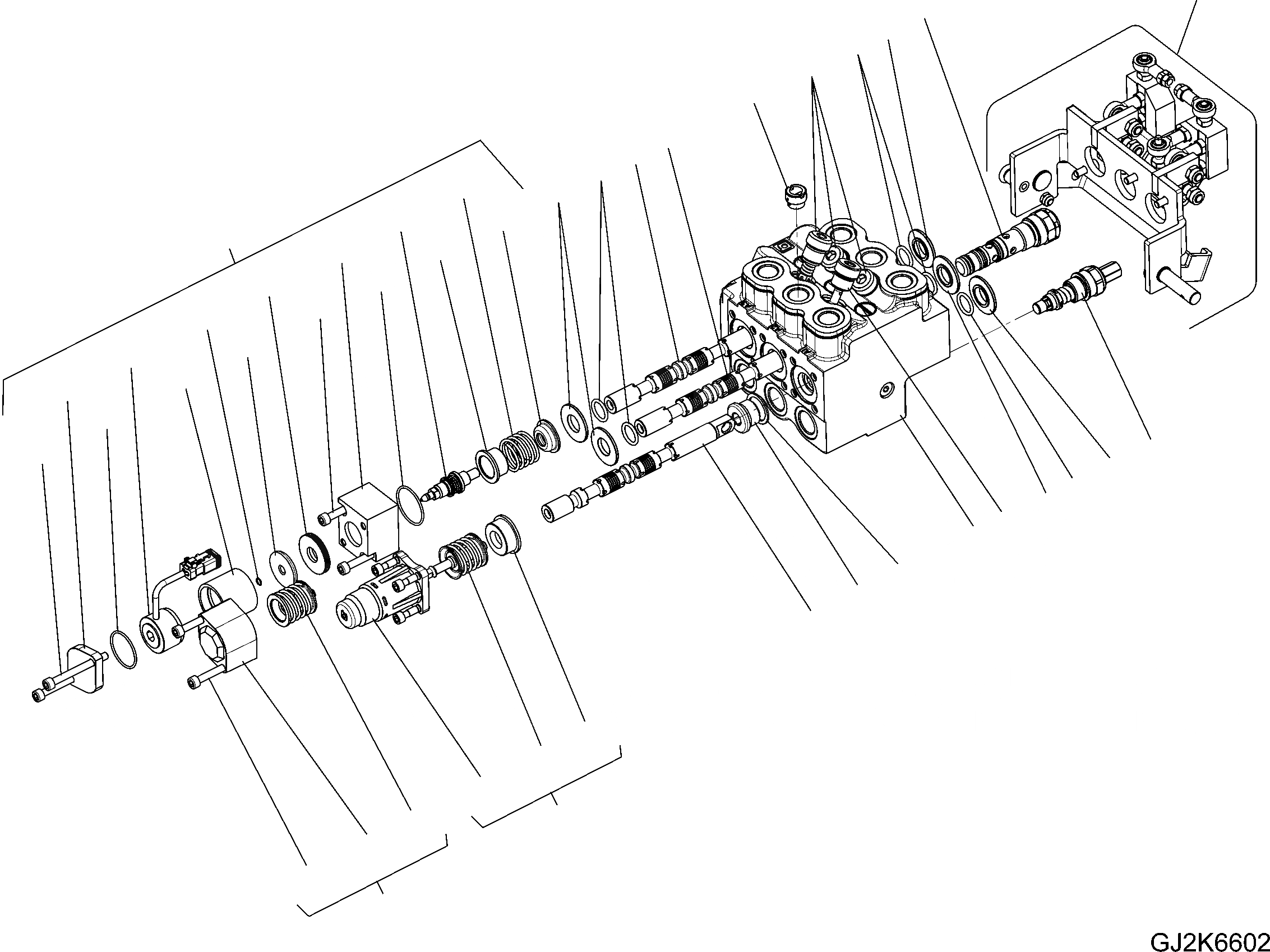 GJ2K6602