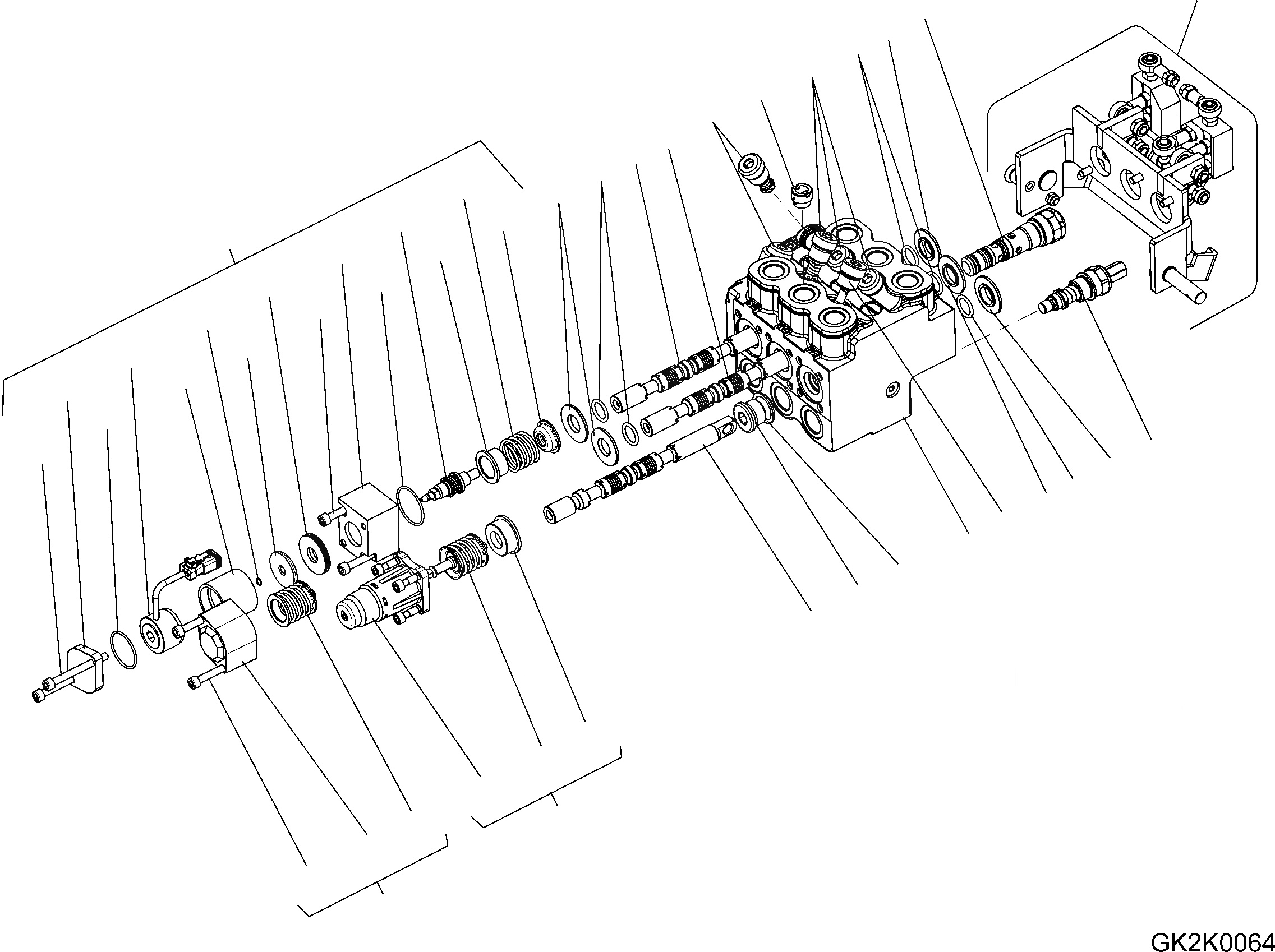 GK2K0064